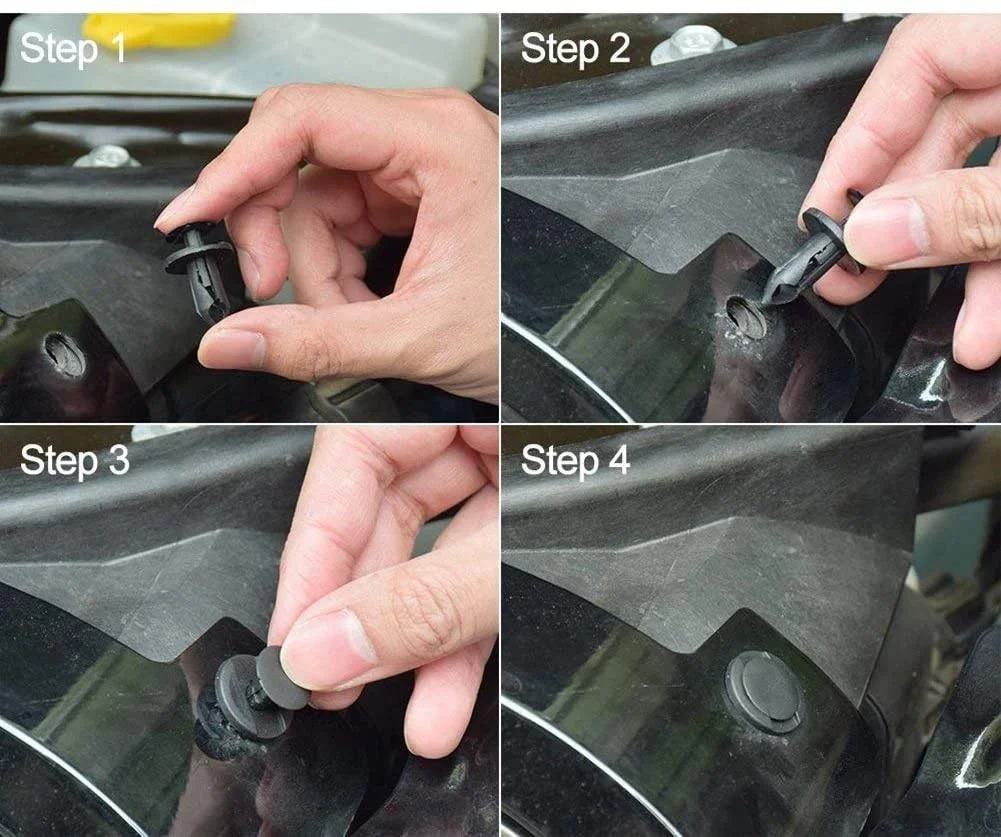 Step 1

Step 2

Step 3

Step 4