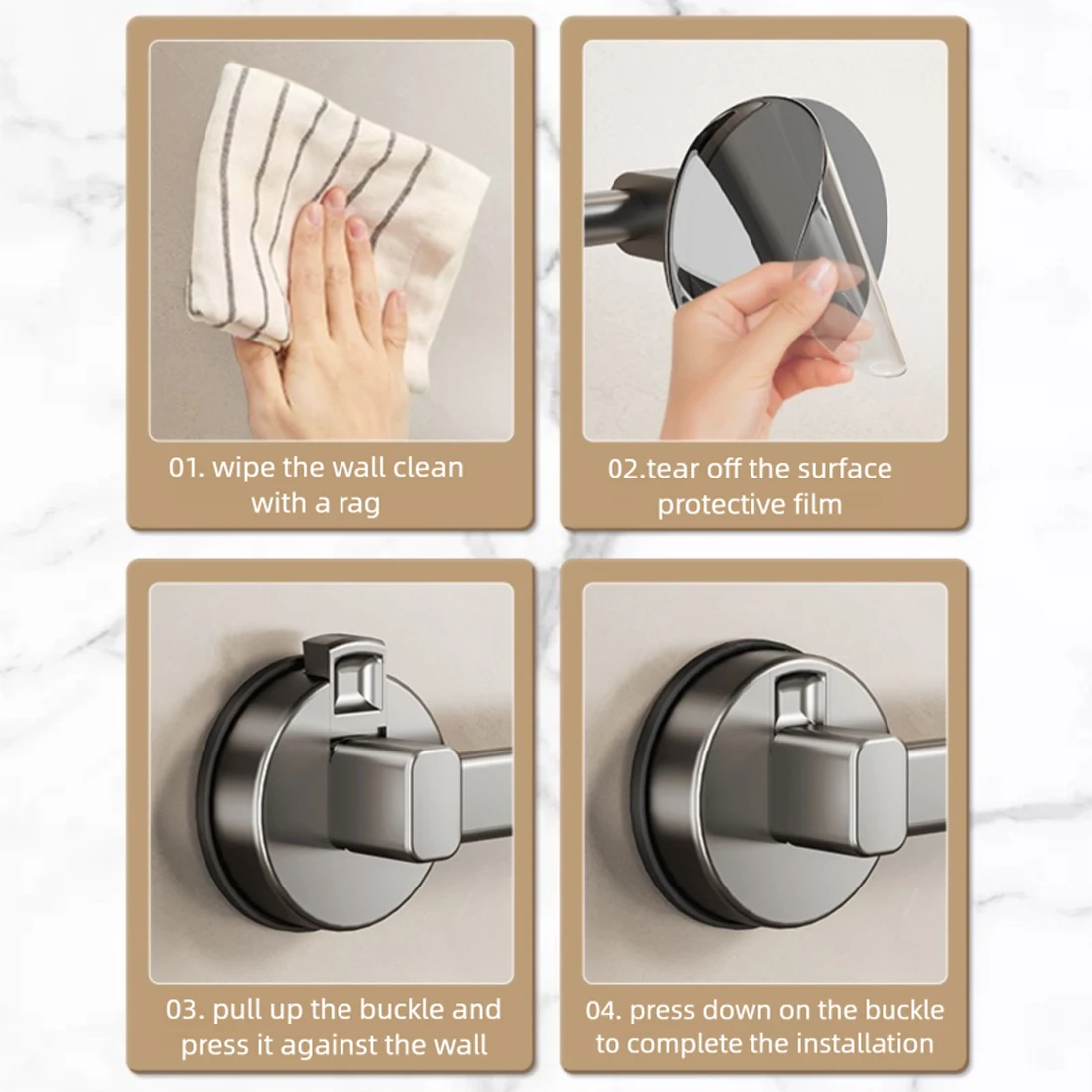 01. wipe the wall clean with a rag

02.tear off the surface protective film

03. pull up the buckle and press it against the wall

04. press down on the buckle to complete the installation