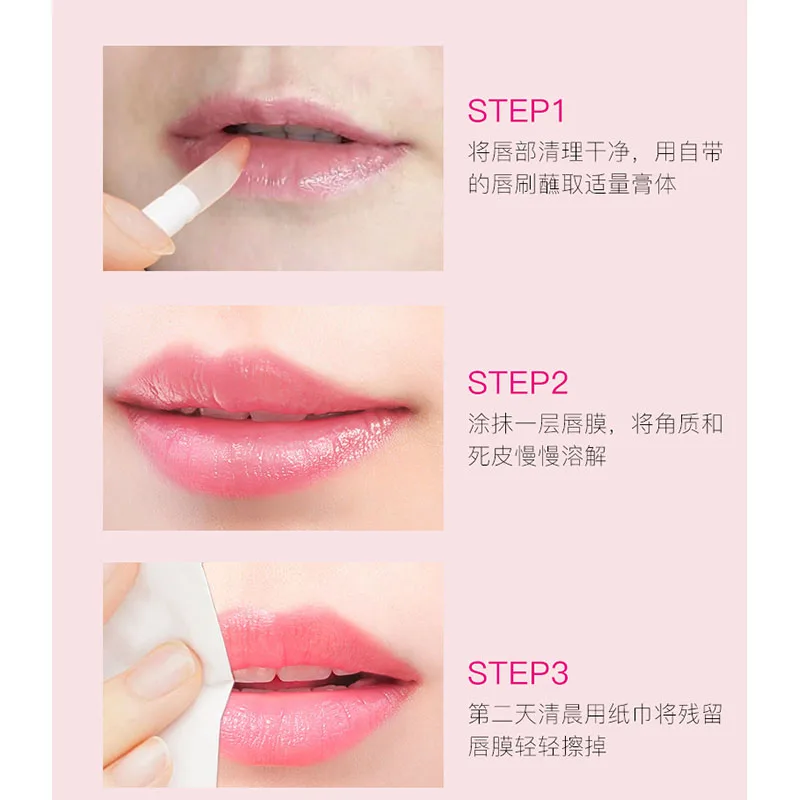 STEP1
将唇部清理干净，用自带的唇刷蘸取适量膏体

STEP2
涂抹一层唇膜，将角质和死皮慢慢溶解

STEP3
第二天清晨用纸巾将残留唇膜轻轻擦掉