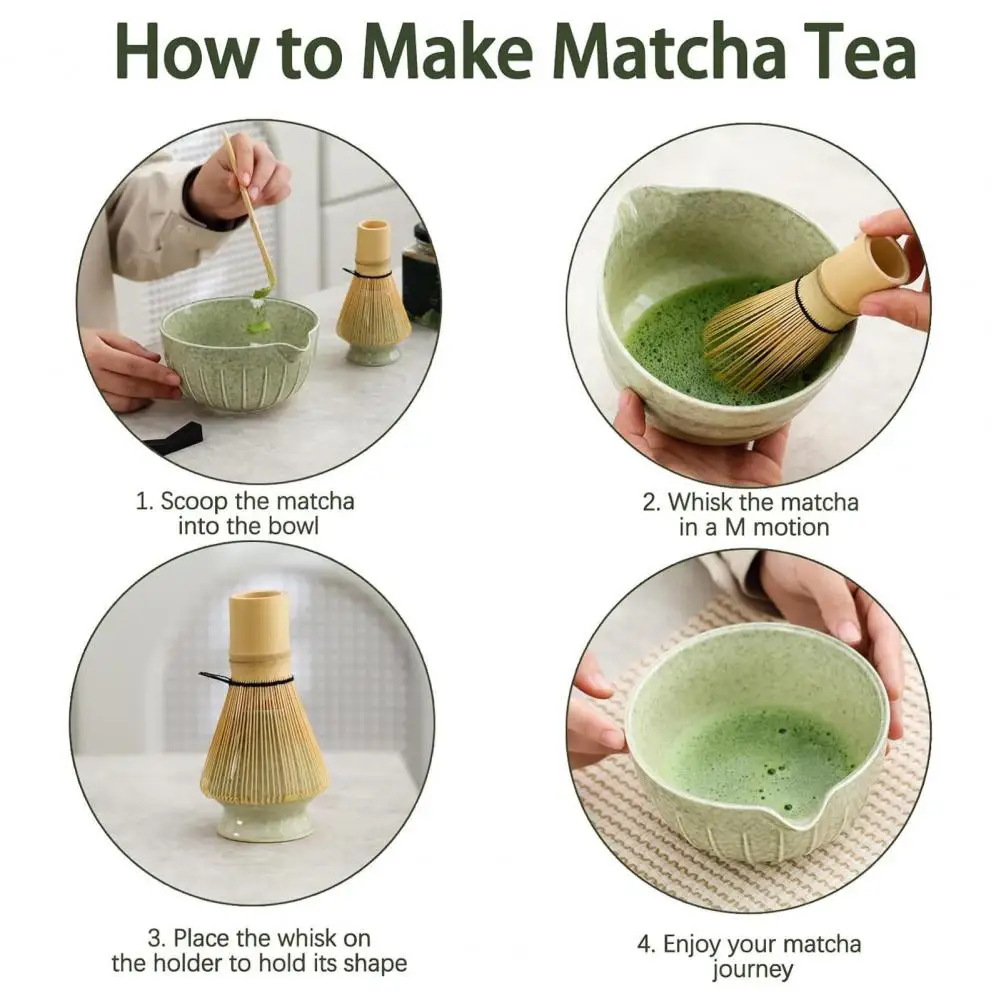 How to Make Matcha Tea

1. Scoop the matcha into the bowl

2. Whisk the matcha in a M motion

3. Place the whisk on the holder to hold its shape

4. Enjoy your matcha journey