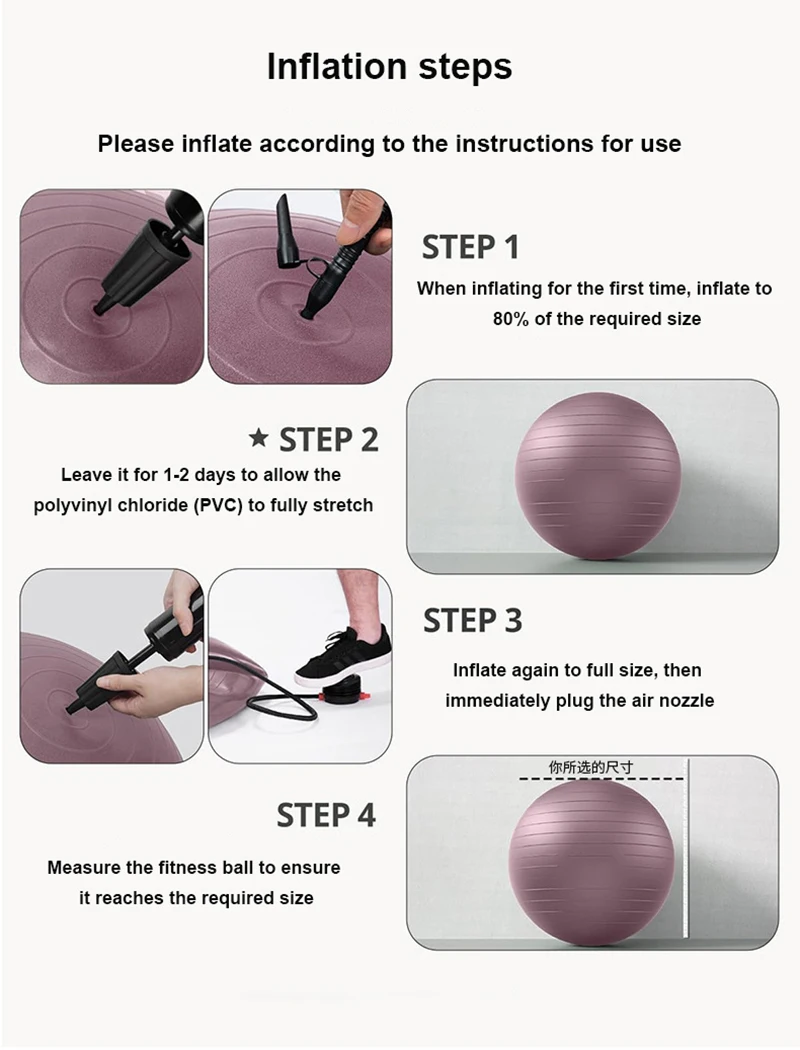 Inflation steps

Please inflate according to the instructions for use

STEP 1

When inflating for the first time, inflate to 80% of the required size

★ STEP 2

Leave it for 1-2 days to allow the polyvinyl chloride (PVC) to fully stretch

STEP 3

Inflate again to full size, then immediately plug the air nozzle

你所选的尺寸

STEP 4

Measure the fitness ball to ensure it reaches the required size