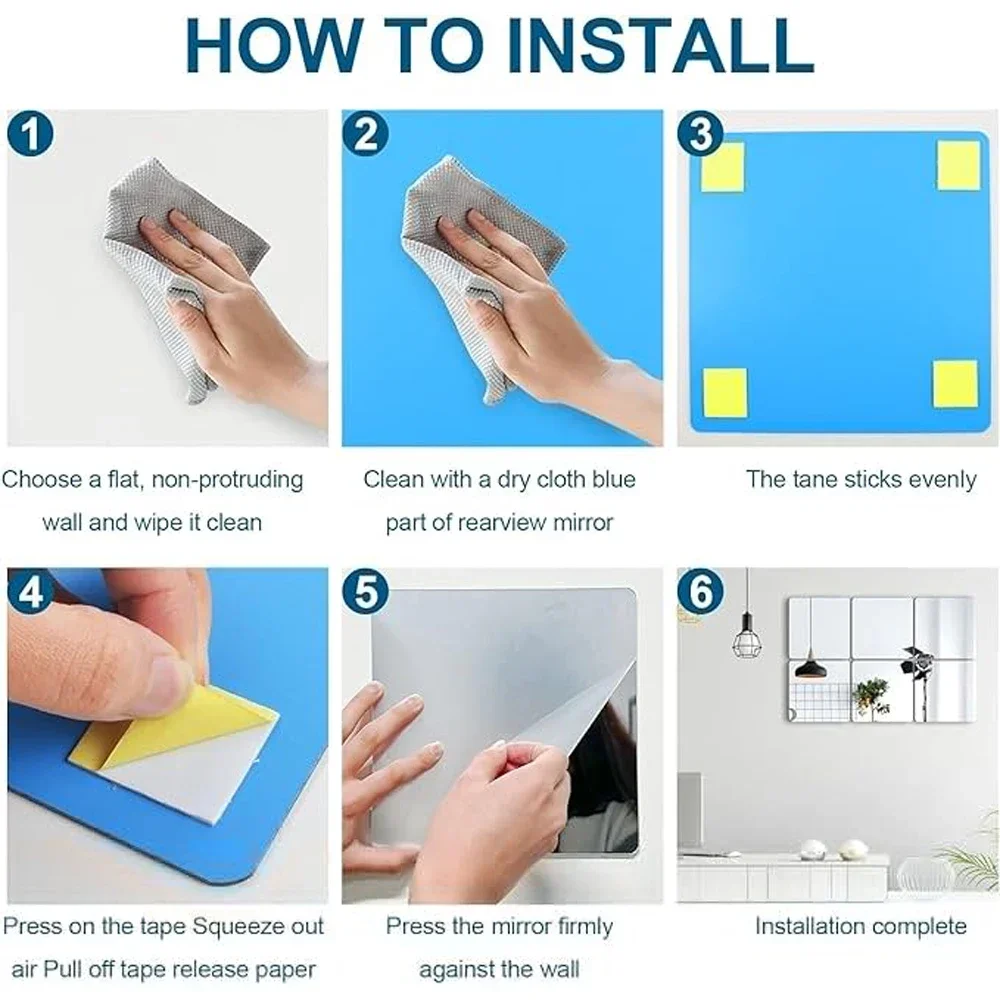 HOW TO INSTALL

1

Choose a flat, non-protruding wall and wipe it clean

2

Clean with a dry cloth blue part of rearview mirror

3

The tane sticks evenly

4

Press on the tape Squeeze out air Pull off tape release paper

5

Press the mirror firmly against the wall

6

Installation complete