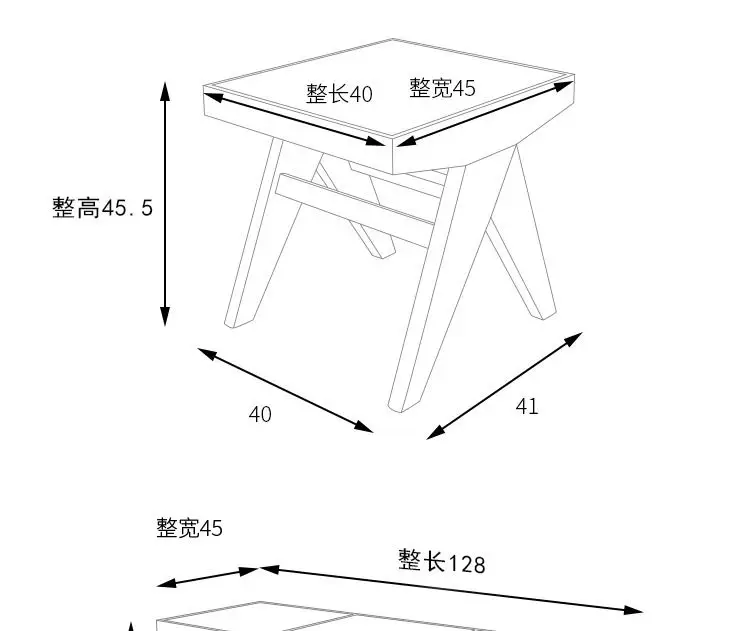 整长40
整宽45
整高45.5
40
41
整宽45
整长128