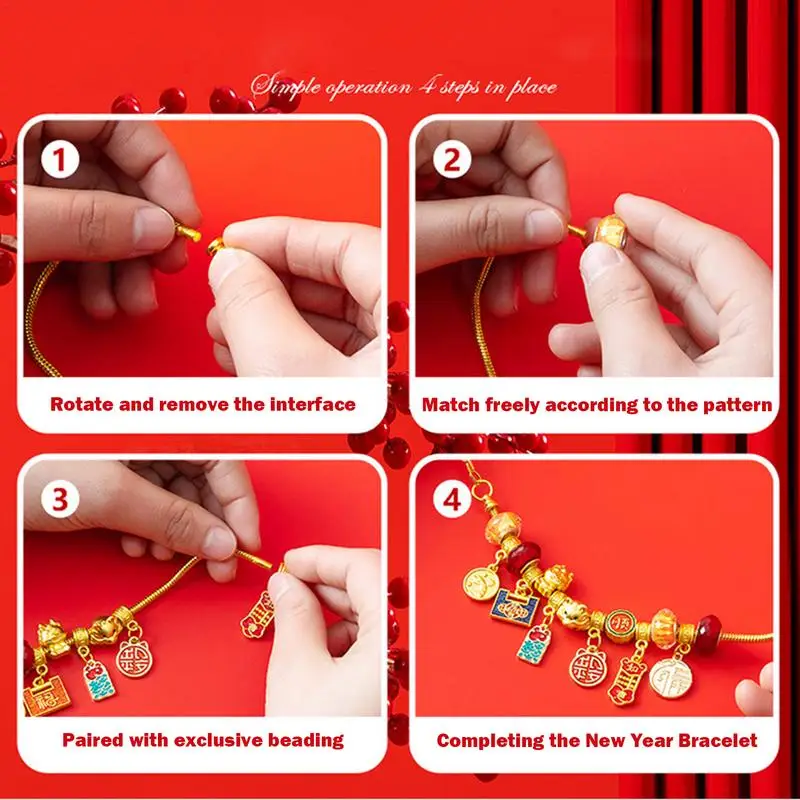 Simple operation 4 steps in place

1

Rotate and remove the interface

2

Match freely according to the pattern

3

Paired with exclusive beading

4

Completing the New Year Bracelet