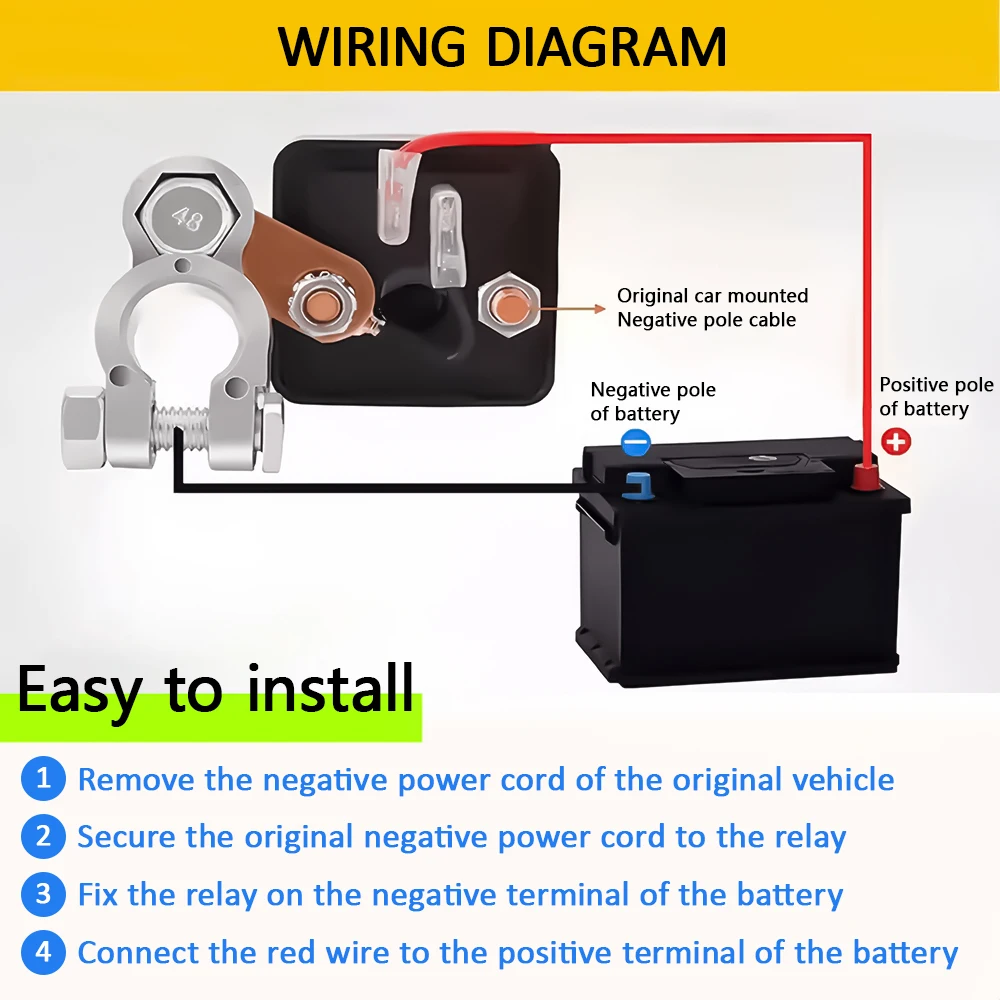 WIRING DIAGRAM

48

Original car mounted Negative pole cable

Negative pole of battery

Positive pole of battery

Easy to install

1 Remove the negative power cord of the original vehicle

2 Secure the original negative power cord to the relay

3 Fix the relay on the negative terminal of the battery

4 Connect the red wire to the positive terminal of the battery