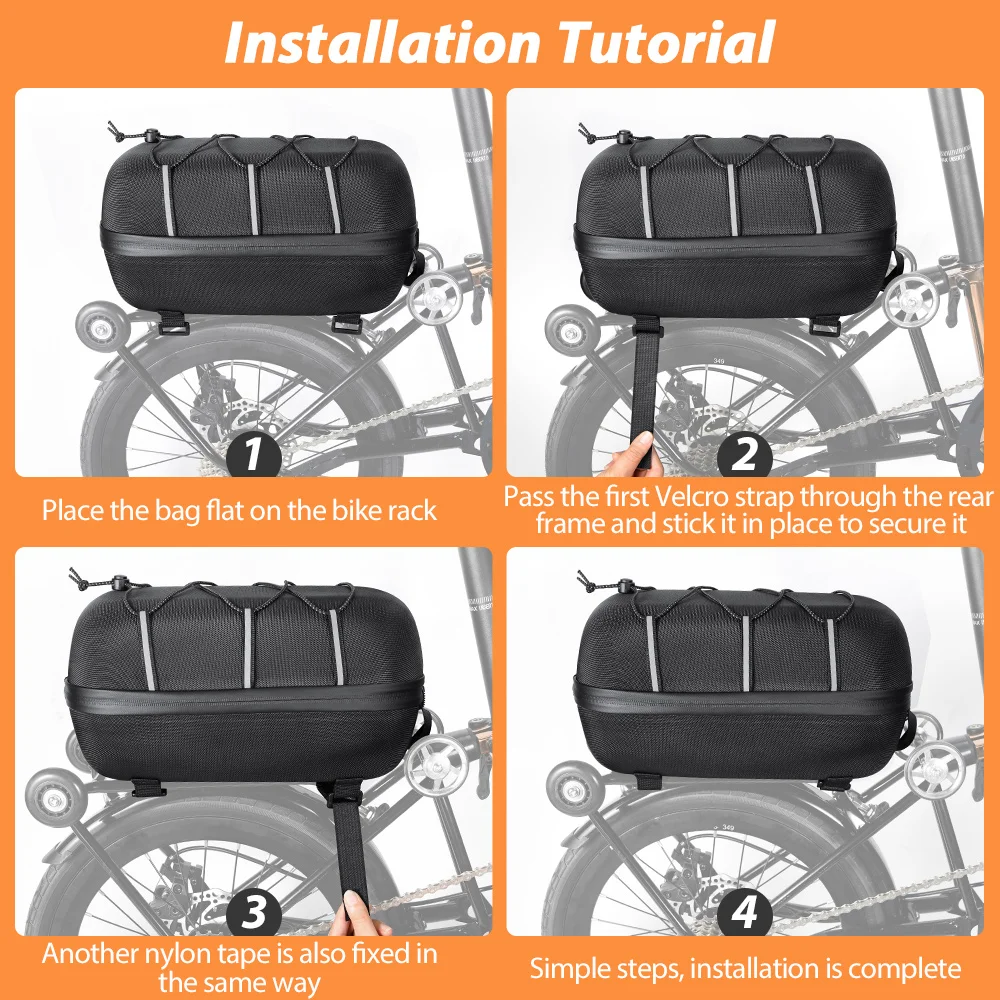 Installation Tutorial

1

Place the bag flat on the bike rack

2

Pass the first Velcro strap through the rear frame and stick it in place to secure it

3

Another nylon tape is also fixed in the same way

4

Simple steps, installation is complete