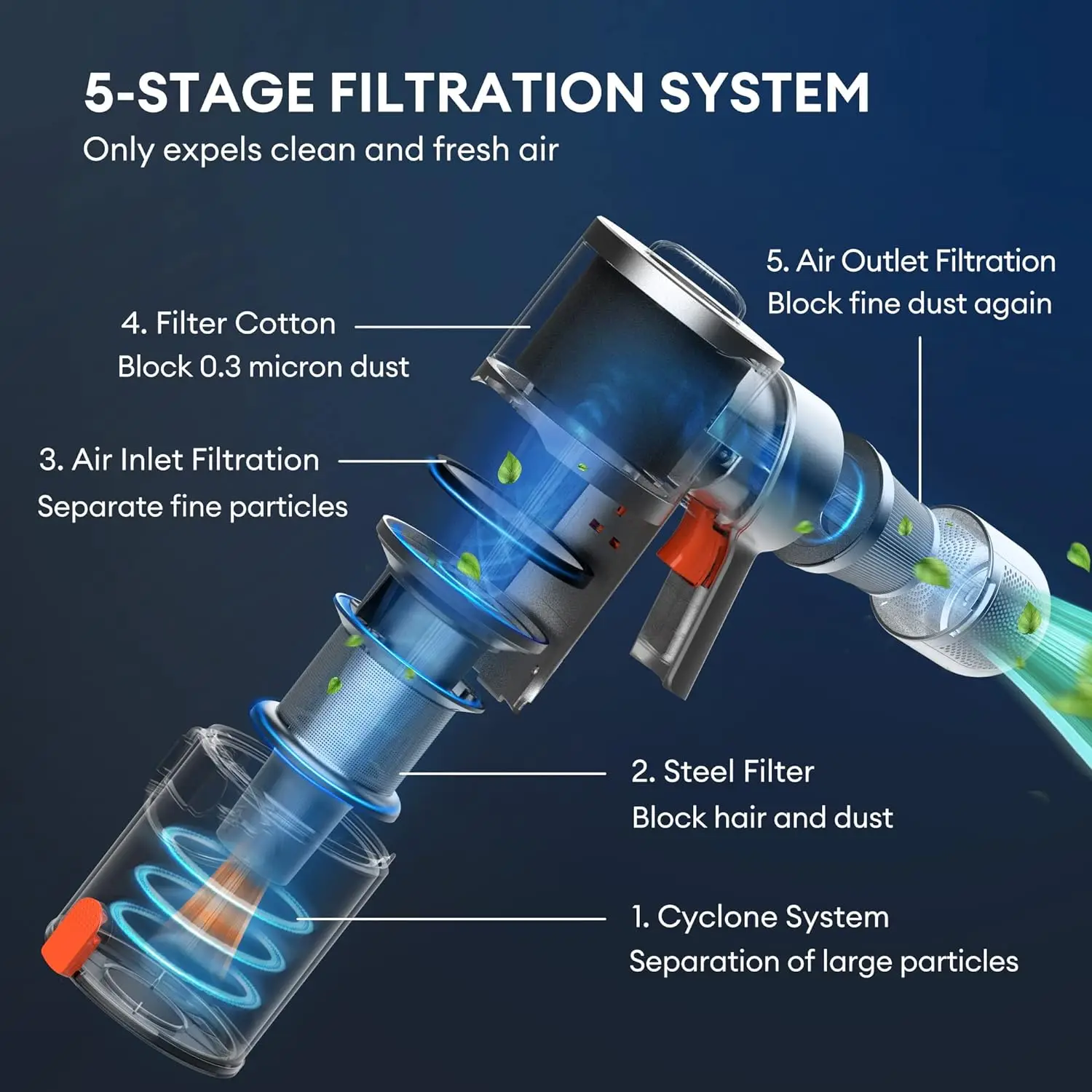 5-STAGE FILTRATION SYSTEM

Only expels clean and fresh air

5. Air Outlet Filtration
Block fine dust again

4. Filter Cotton
Block 0.3 micron dust

3. Air Inlet Filtration
Separate fine particles

2. Steel Filter
Block hair and dust

1. Cyclone System
Separation of large particles