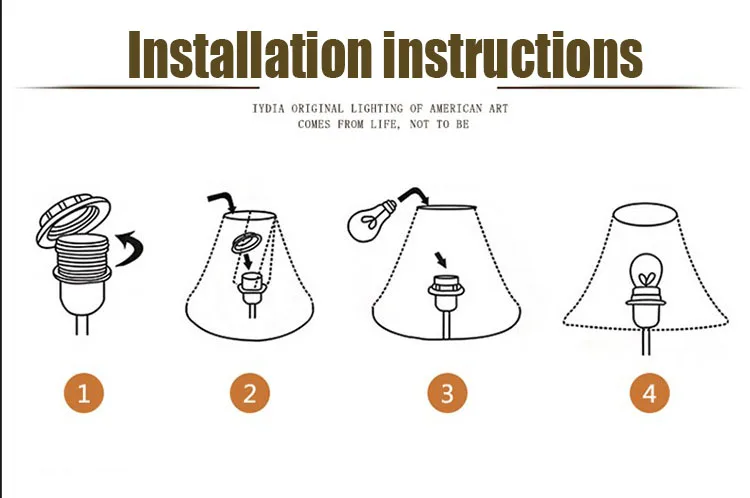 Installation instructions

IYDIA ORIGINAL LIGHTING OF AMERICAN ART
COMES FROM LIFE, NOT TO BE

1

2

3

4