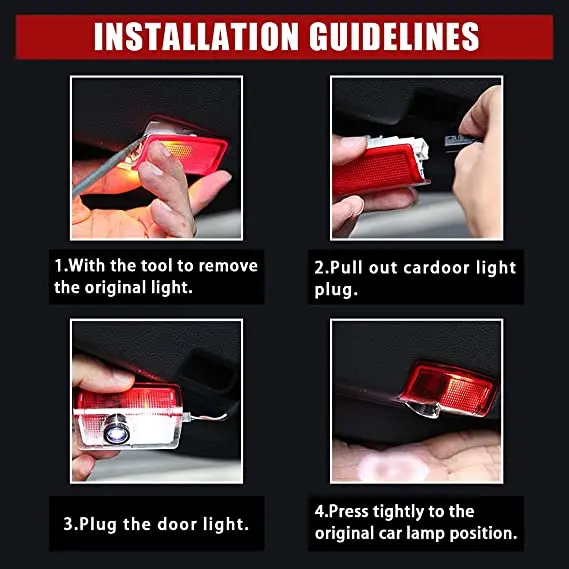 INSTALLATION GUIDELINES

1.With the tool to remove the original light.

2.Pull out cardoor light plug.

3.Plug the door light.

4.Press tightly to the original car lamp position.