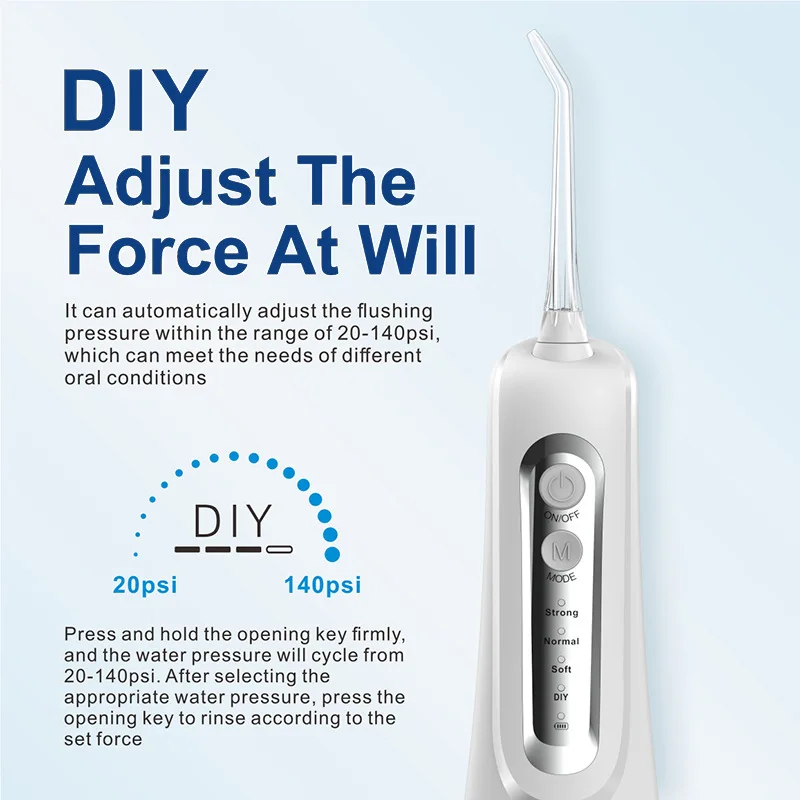 DIY
Adjust The Force At Will

It can automatically adjust the flushing pressure within the range of 20-140psi, which can meet the needs of different oral conditions

DIY

20psi

140psi

Press and hold the opening key firmly, and the water pressure will cycle from 20-140psi. After selecting the appropriate water pressure, press the opening key to rinse according to the set force

ON/OFF

M

MODE

Strong

Normal

Soft

DIY