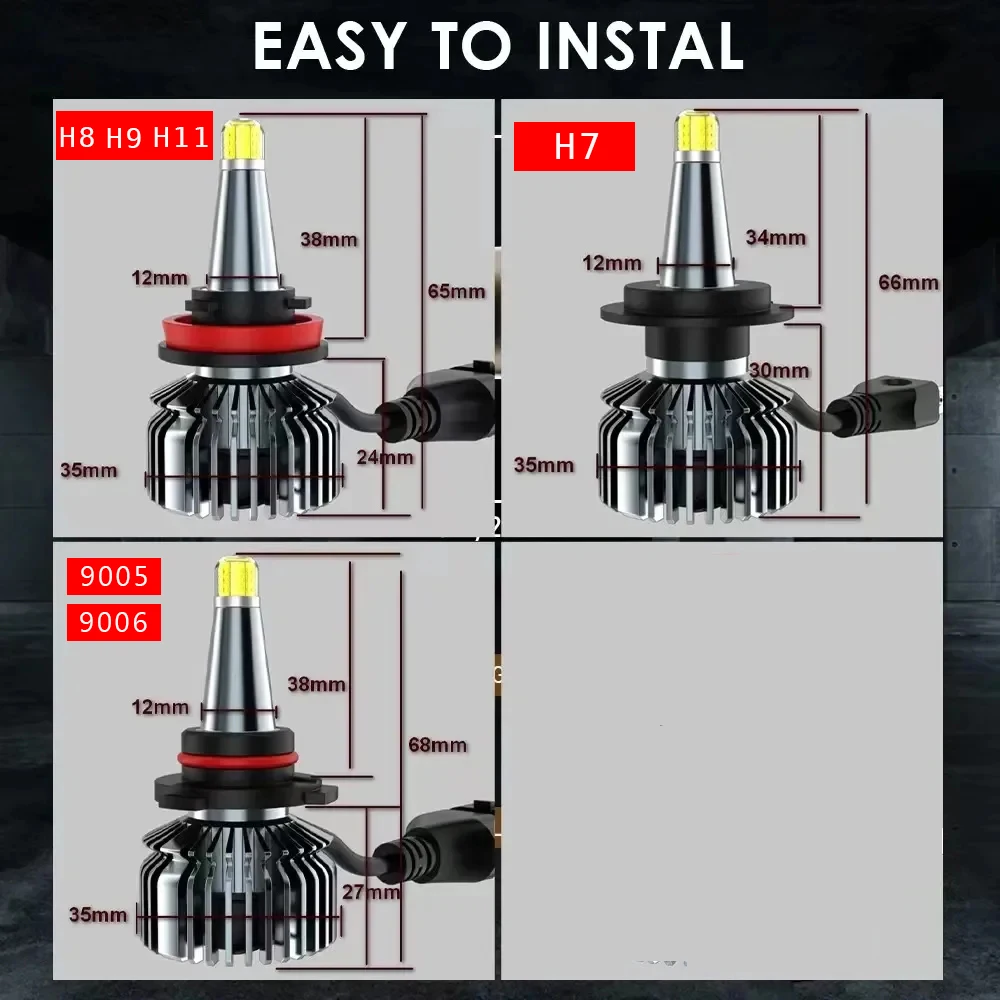 EASY TO INSTAL

H8 H9 H11

38mm

12mm

65mm

24mm

35mm

H7

34mm

12mm

66mm

30mm

35mm

9005

9006

38mm

12mm

68mm

27mm

35mm