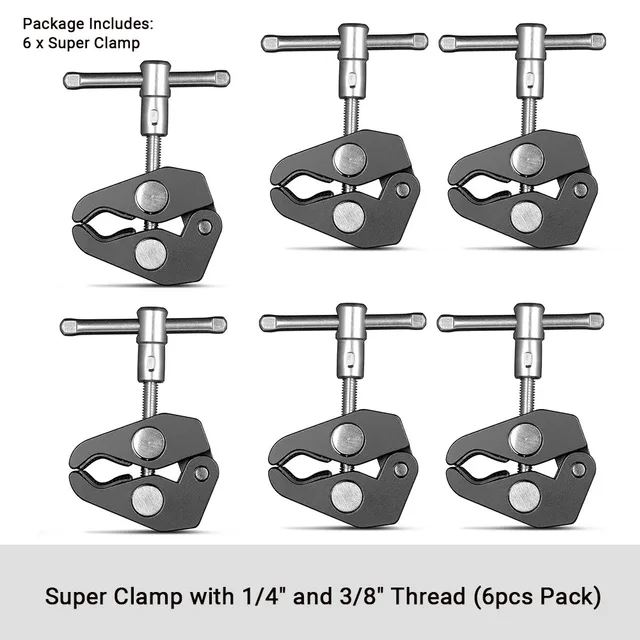 Package Includes:
6 x Super Clamp

Super Clamp with 1/4" and 3/8" Thread (6pcs Pack)