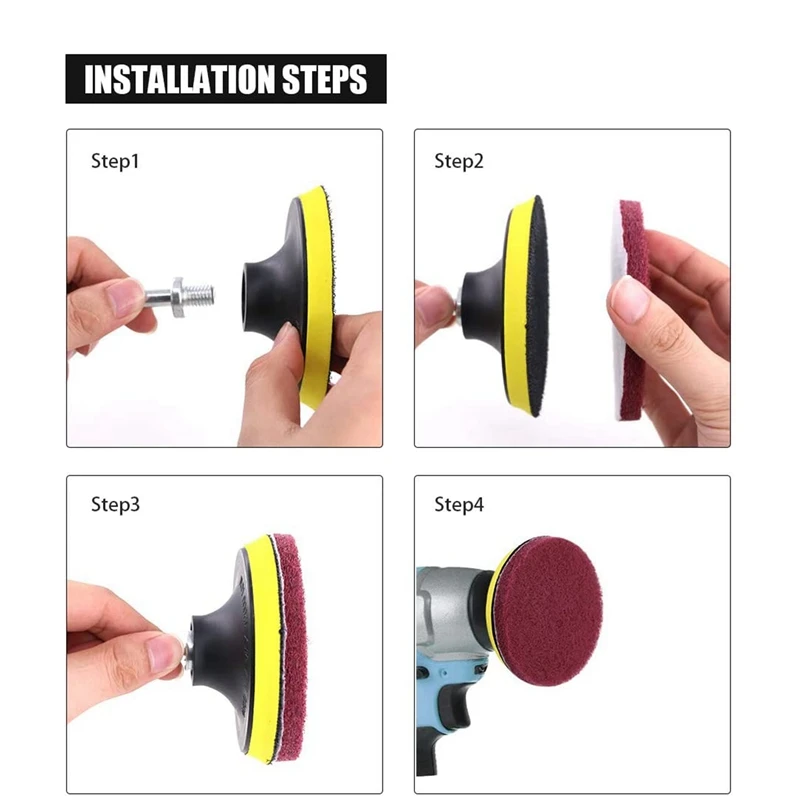 INSTALLATION STEPS

Step1

Step2

Step3

Step4