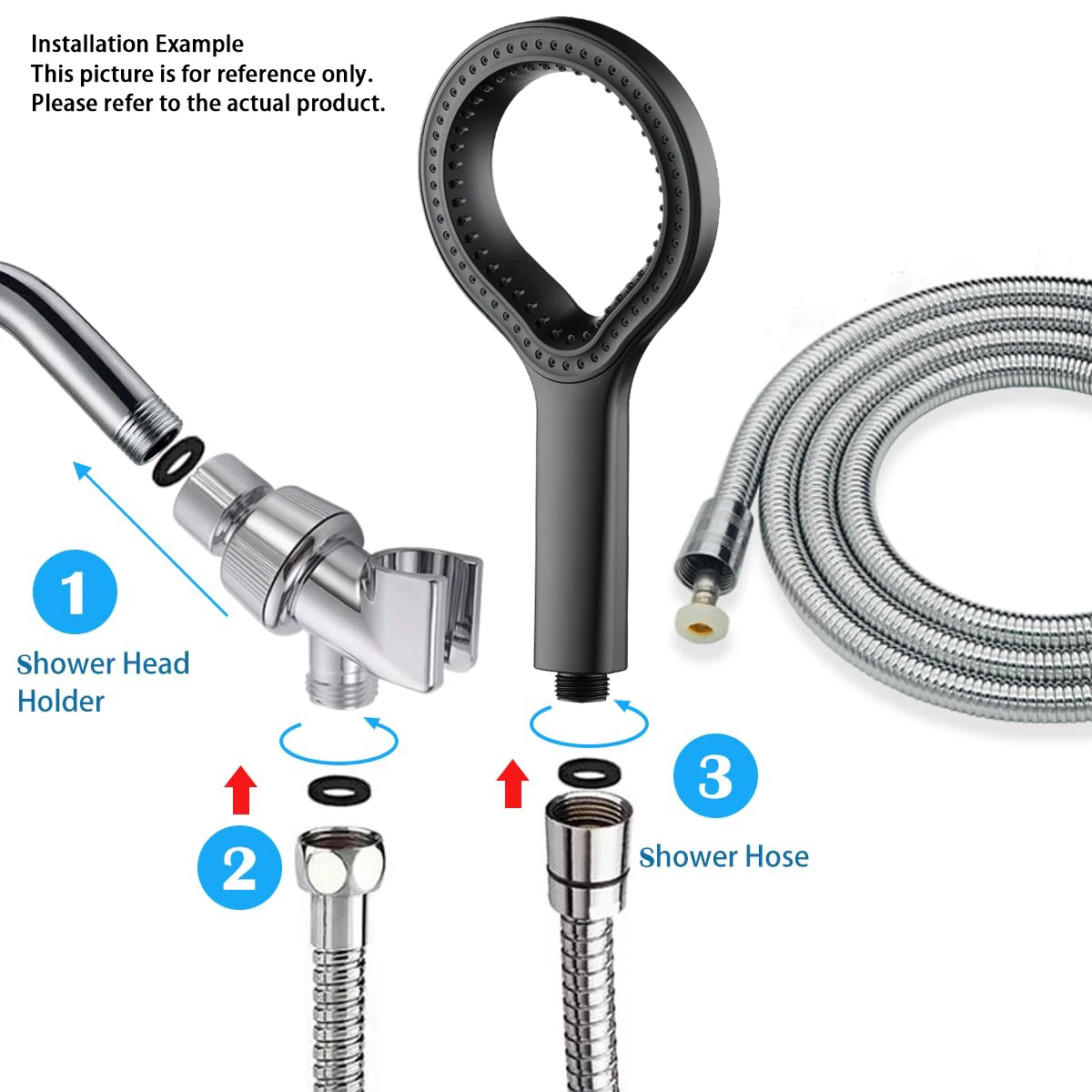 Installation Example
This picture is for reference only.
Please refer to the actual product.

1

Shower Head Holder

2

3

Shower Hose