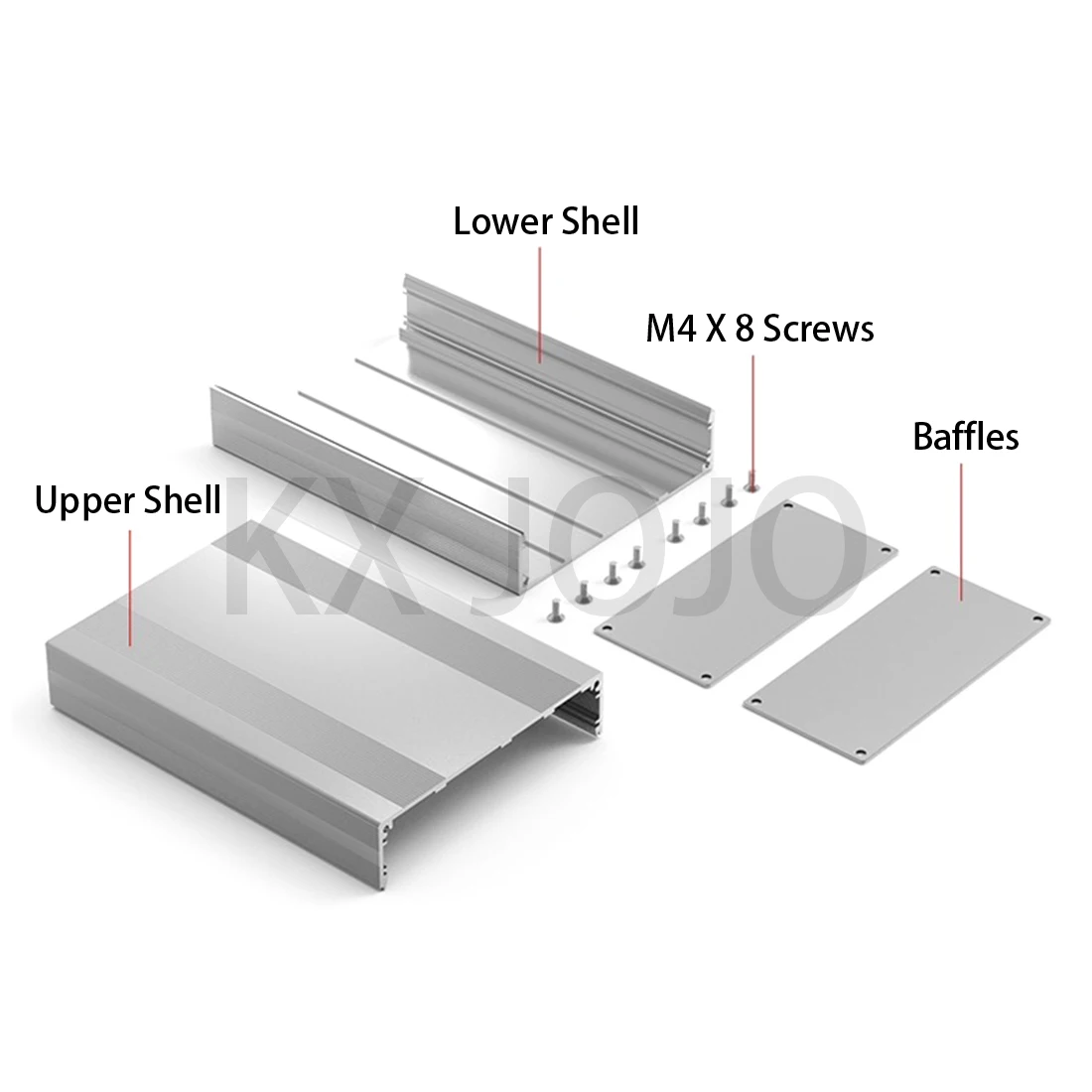 Lower Shell

M4 X 8 Screws

Baffles

Upper Shell

KX JOJO