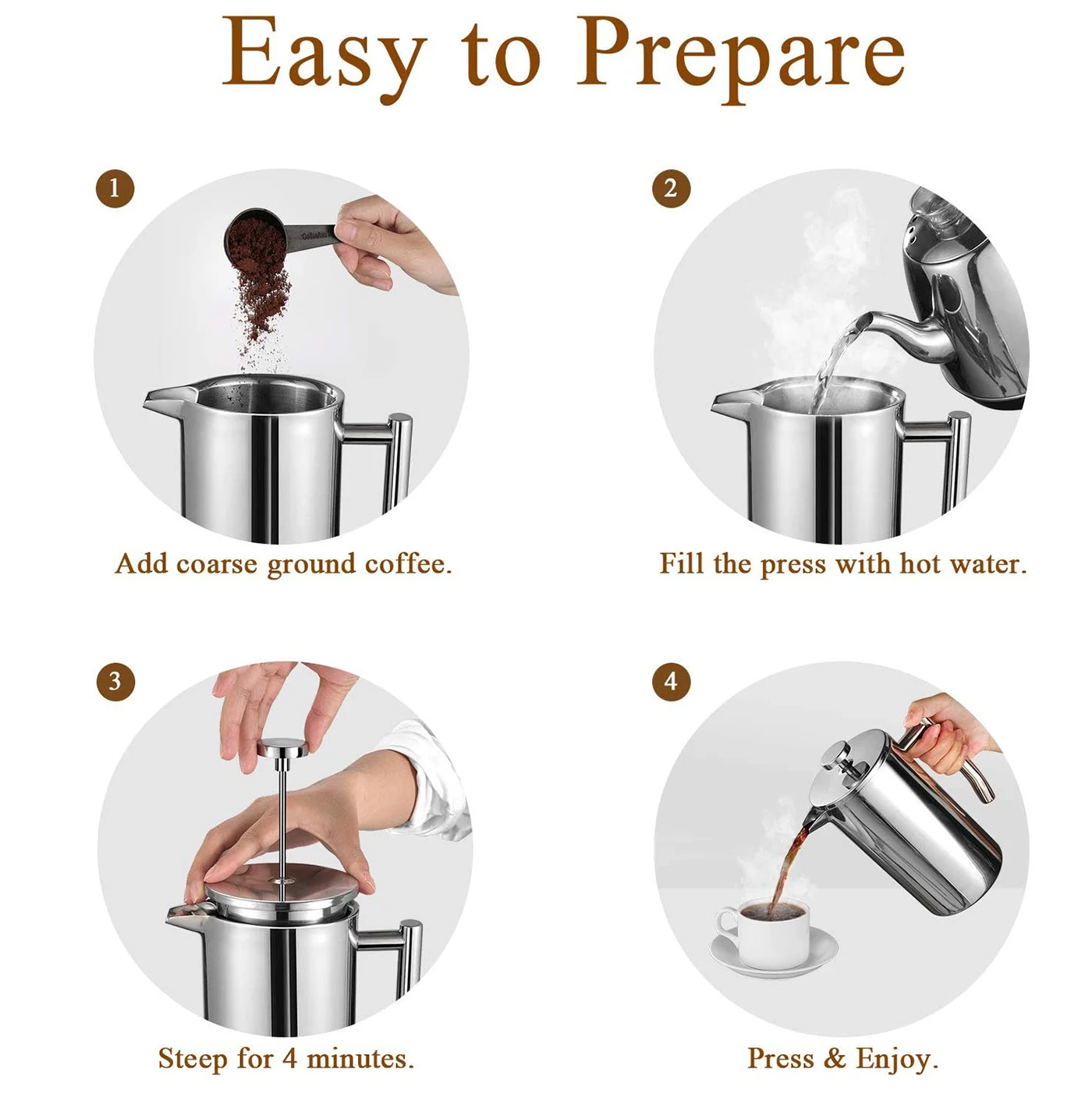 Easy to Prepare

1

Add coarse ground coffee.

2

Fill the press with hot water.

3

Steep for 4 minutes.

4

Press & Enjoy.