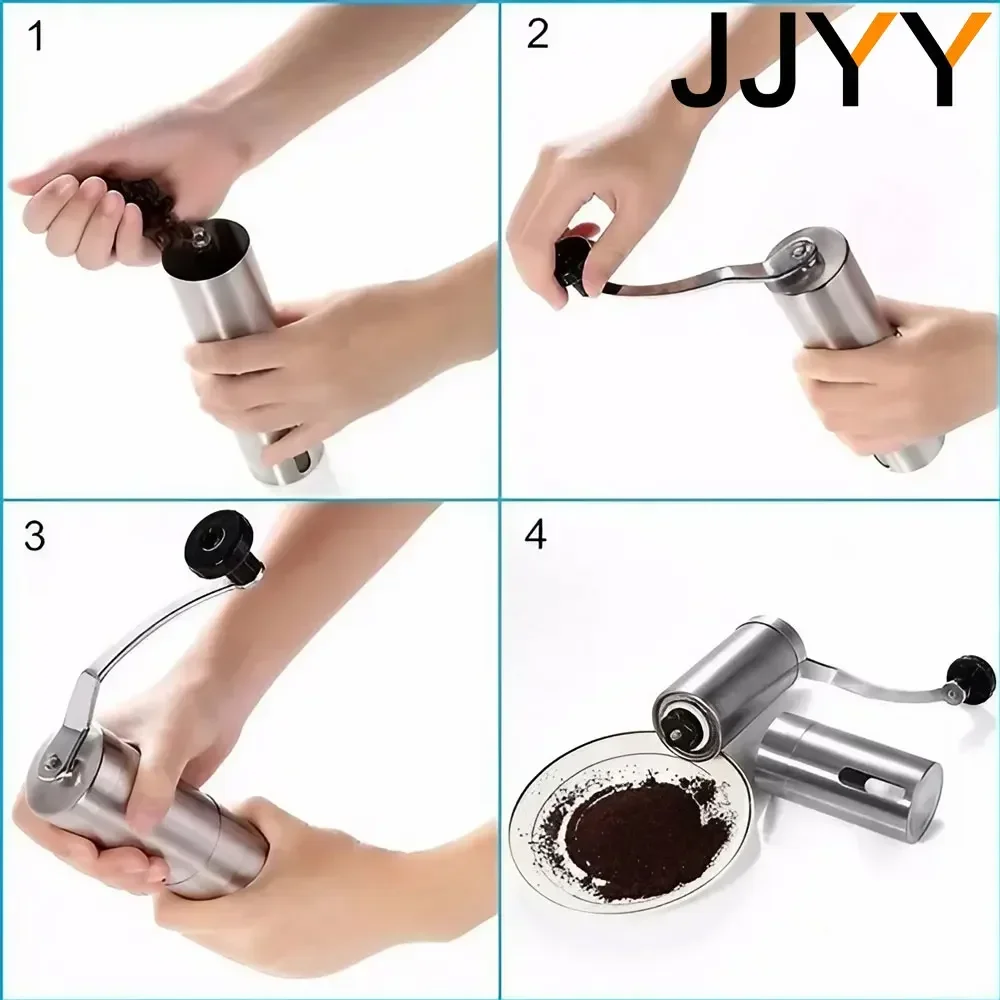 1

2

JJYY

3

4