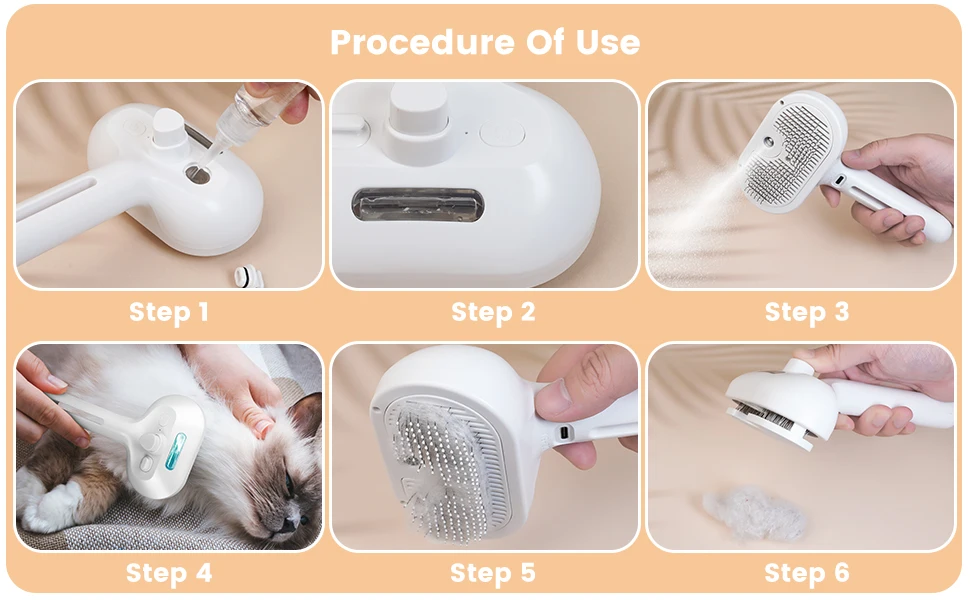 Procedure Of Use

Step 1

Step 2

Step 3

Step 4

Step 5

Step 6