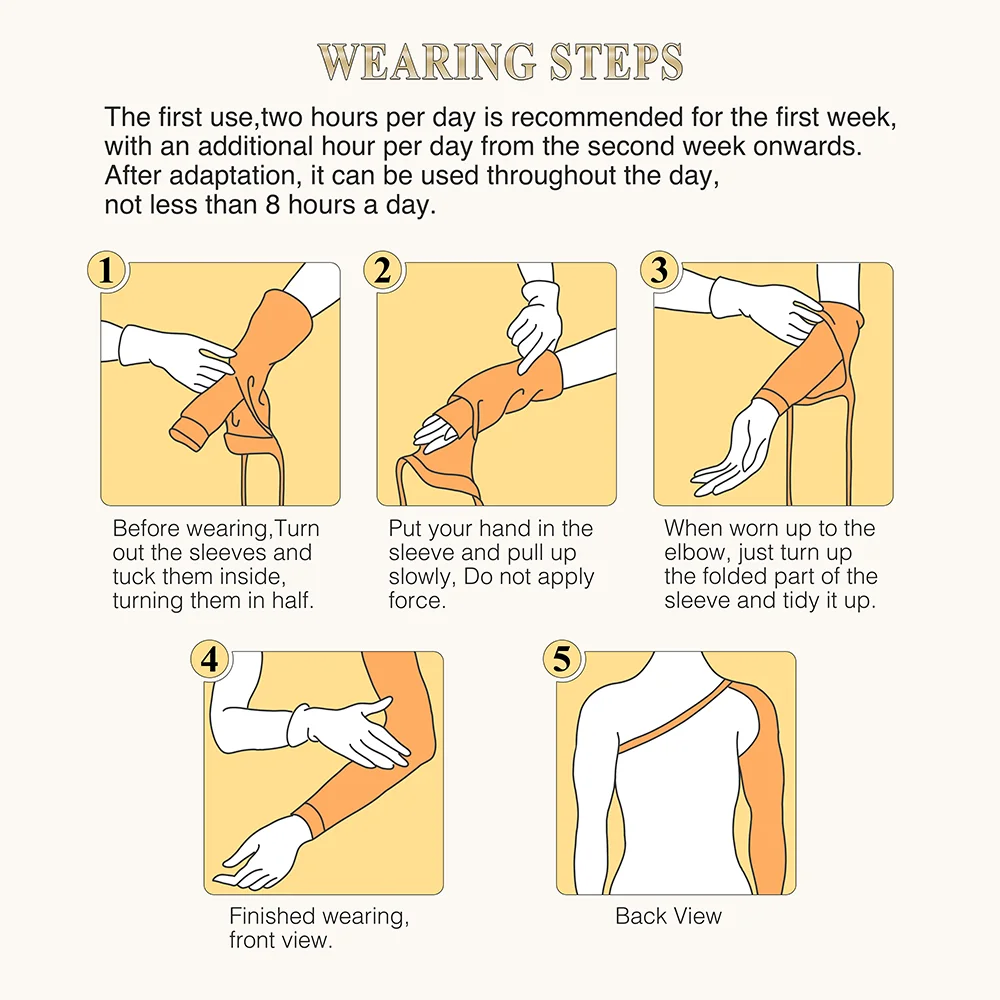 WEARING STEPS

The first use,two hours per day is recommended for the first week, with an additional hour per day from the second week onwards. After adaptation, it can be used throughout the day, not less than 8 hours a day.

1

Before wearing,Turn out the sleeves and tuck them inside, turning them in half.

2

Put your hand in the sleeve and pull up slowly, Do not apply force.

3

When worn up to the elbow, just turn up the folded part of the sleeve and tidy it up.

4

Finished wearing, front view.

5

Back View