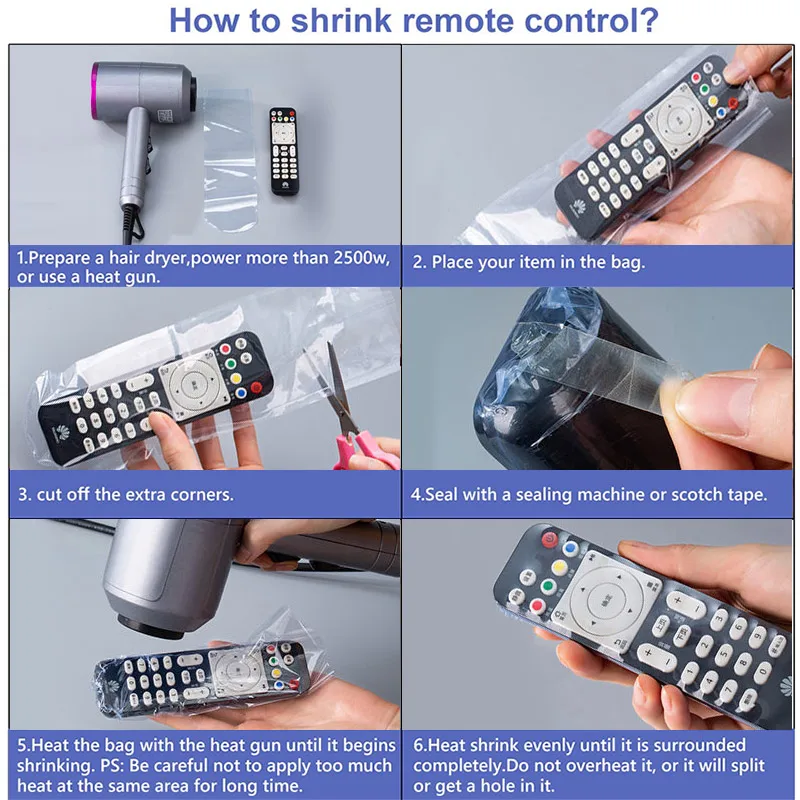 How to shrink remote control?

1.Prepare a hair dryer,power more than 2500w, or use a heat gun.

2. Place your item in the bag.

3. cut off the extra corners.

4.Seal with a sealing machine or scotch tape.

5.Heat the bag with the heat gun until it begins shrinking. PS: Be careful not to apply too much heat at the same area for long time.

6.Heat shrink evenly until it is surrounded completely.Do not overheat it, or it will split or get a hole in it.