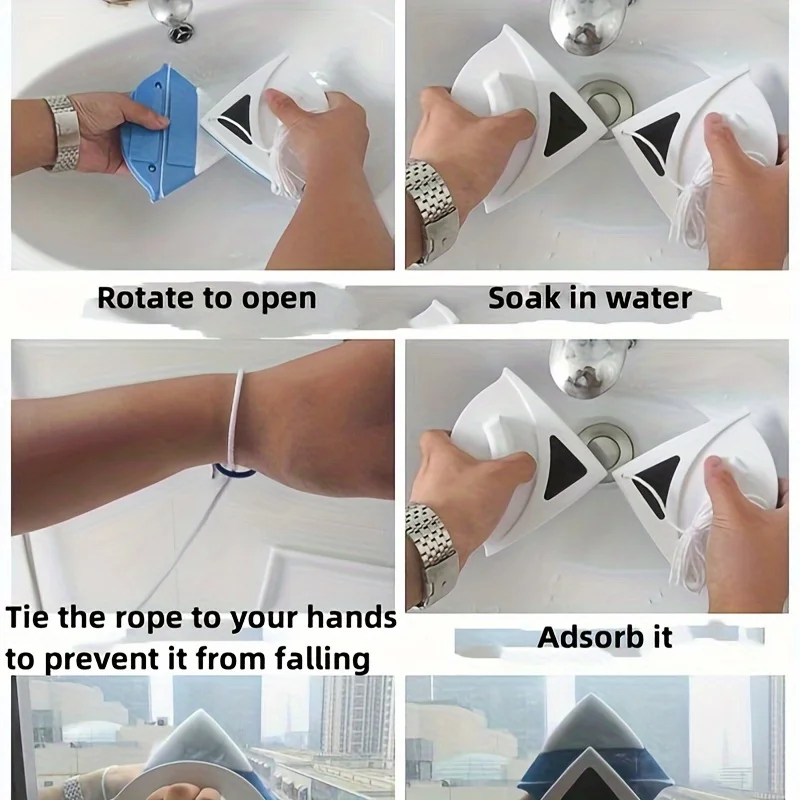 Rotate to open

Soak in water

Tie the rope to your hands to prevent it from falling

Adsorb it