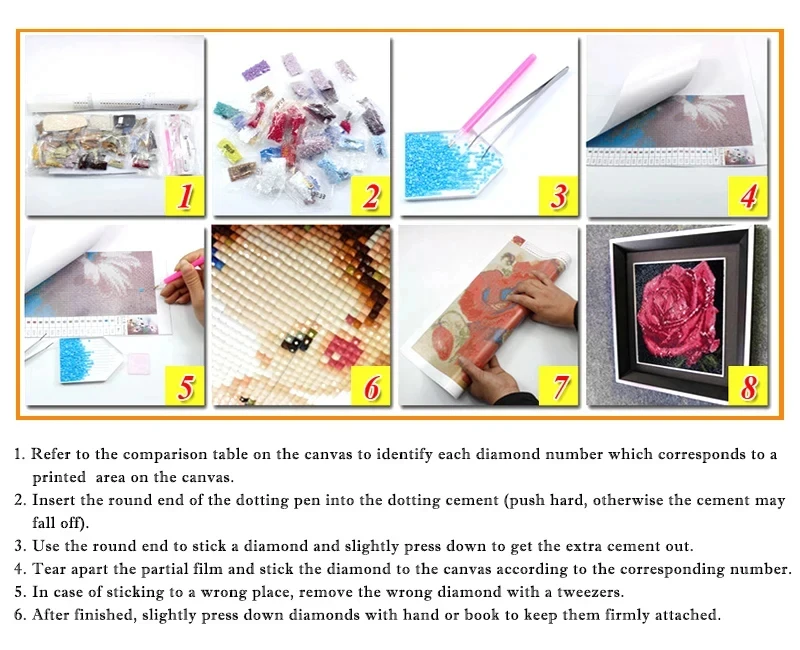 1

2

3

4

5

6

7

8

1. Refer to the comparison table on the canvas to identify each diamond number which corresponds to a printed area on the canvas.
2. Insert the round end of the dotting pen into the dotting cement (push hard, otherwise the cement may fall off).
3. Use the round end to stick a diamond and slightly press down to get the extra cement out.
4. Tear apart the partial film and stick the diamond to the canvas according to the corresponding number.
5. In case of sticking to a wrong place, remove the wrong diamond with a tweezers.
6. After finished, slightly press down diamonds with hand or book to keep them firmly attached.