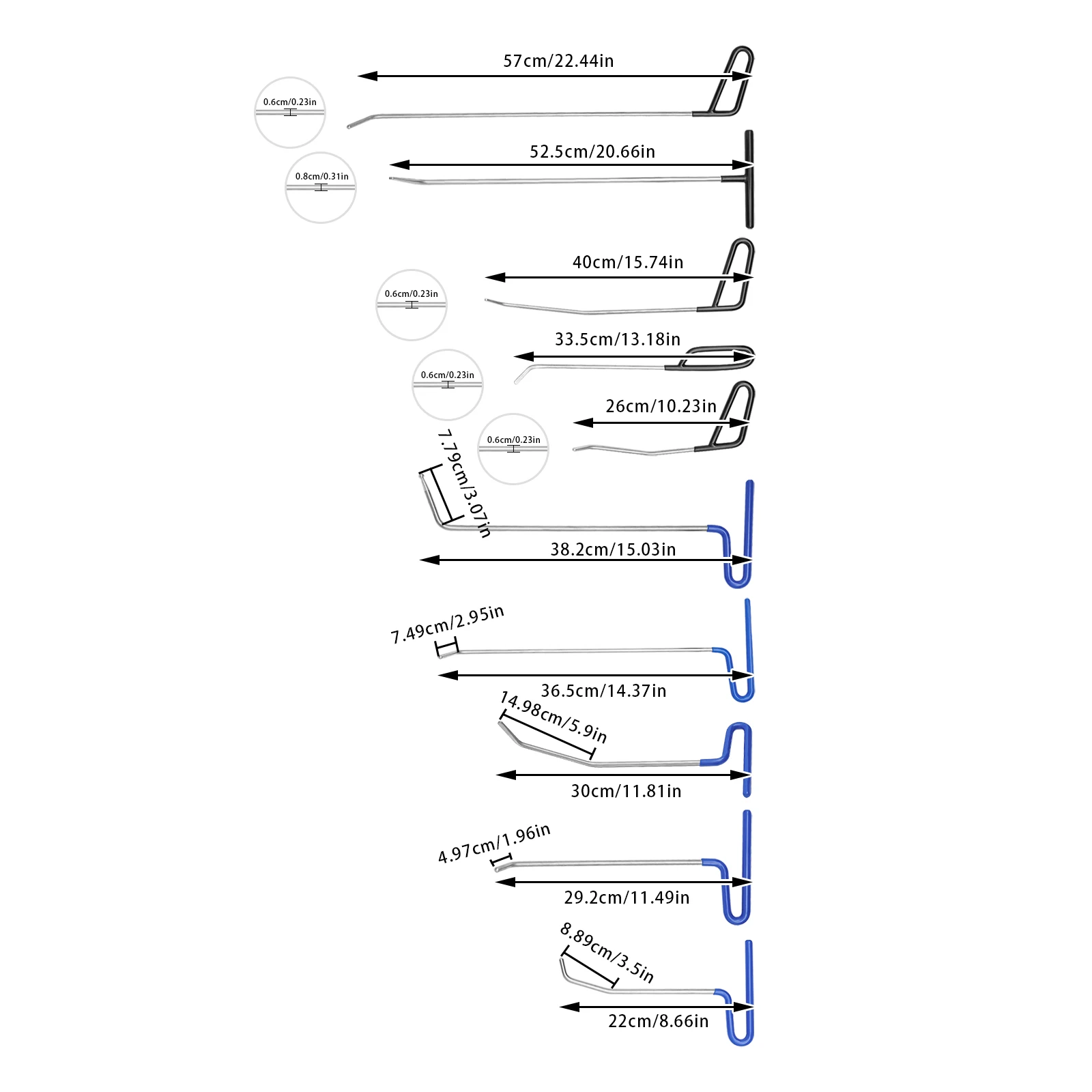 57cm/22.44in

0.6cm/0.23in

52.5cm/20.66in

0.8cm/0.31in

40cm/15.74in

0.6cm/0.23in

33.5cm/13.18in

0.6cm/0.23in

26cm/10.23in

0.6cm/0.23in

7.79cm/3.07in

38.2cm/15.03in

7.49cm/2.95in

36.5cm/14.37in

14.98cm/5.9in

30cm/11.81in

4.97cm/1.96in

29.2cm/11.49in

8.89cm/3.5in

22cm/8.66in