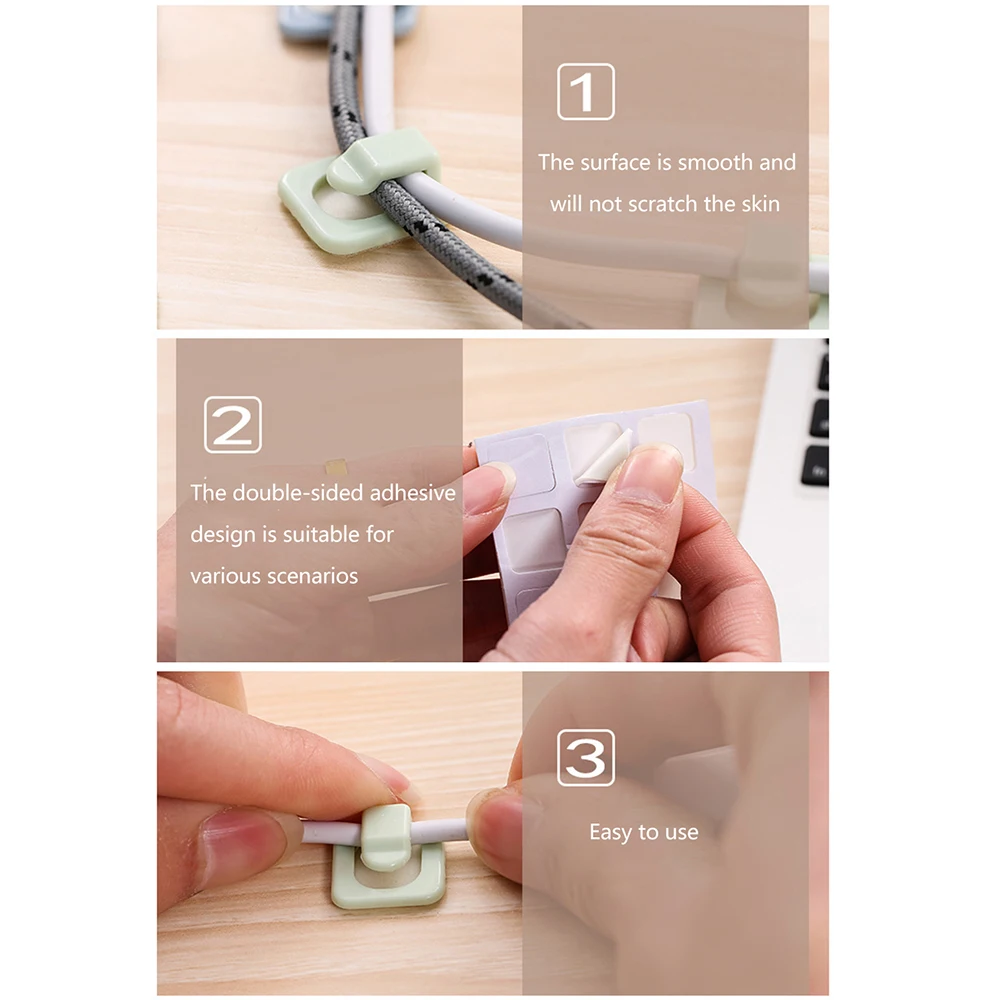 1

The surface is smooth and will not scratch the skin

2

The double-sided adhesive design is suitable for various scenarios

3

Easy to use