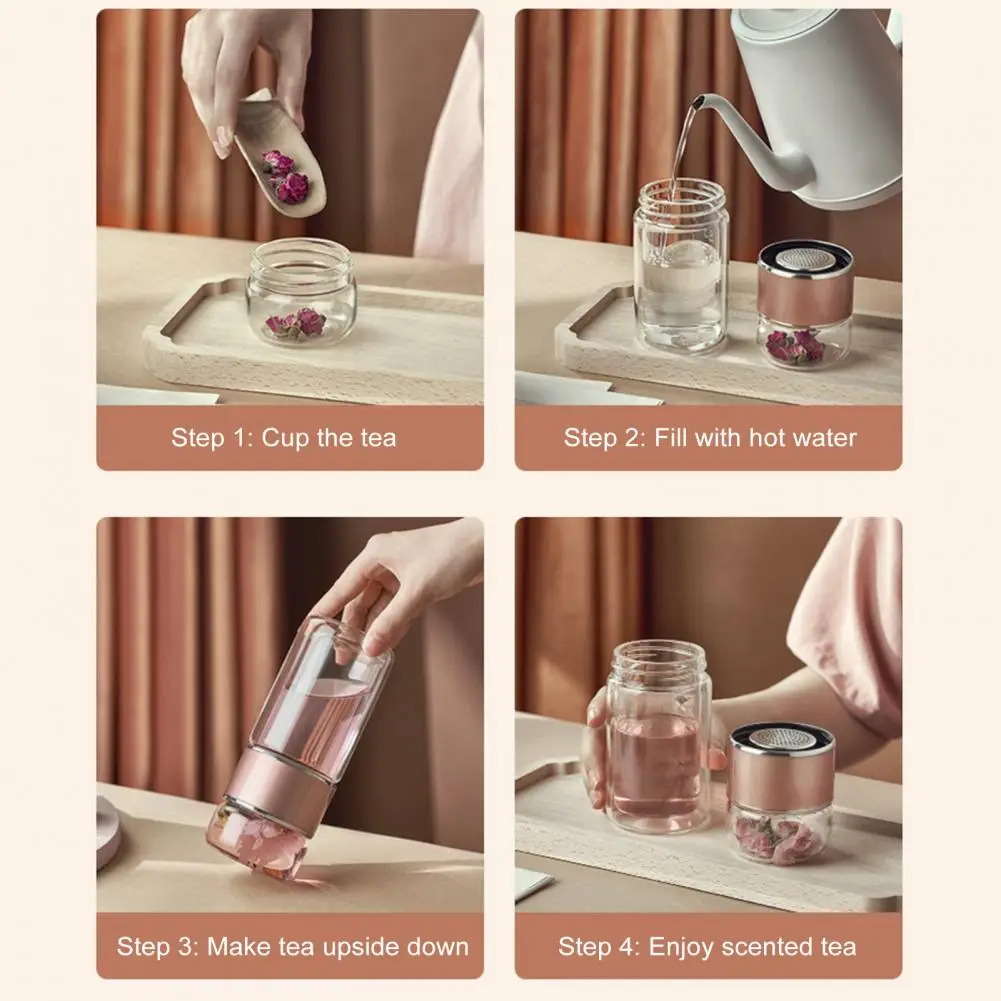 Step 1: Cup the tea

Step 2: Fill with hot water

Step 3: Make tea upside down

Step 4: Enjoy scented tea