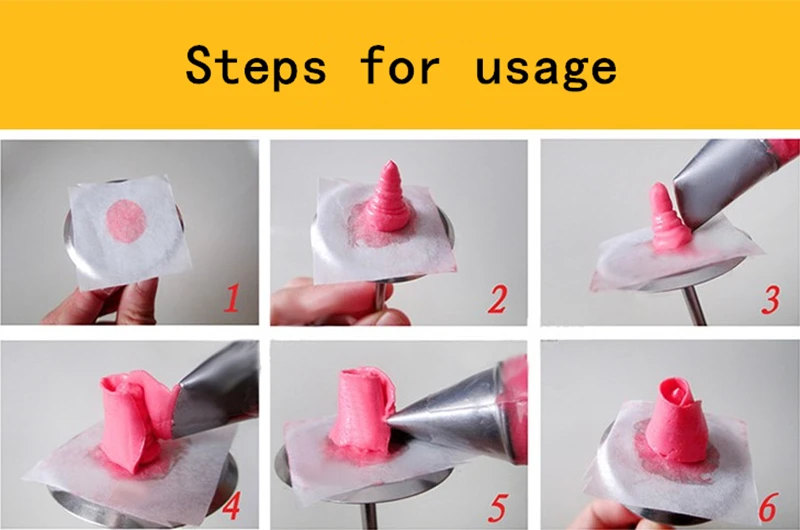 Steps for usage

1

2

3

4

5

6