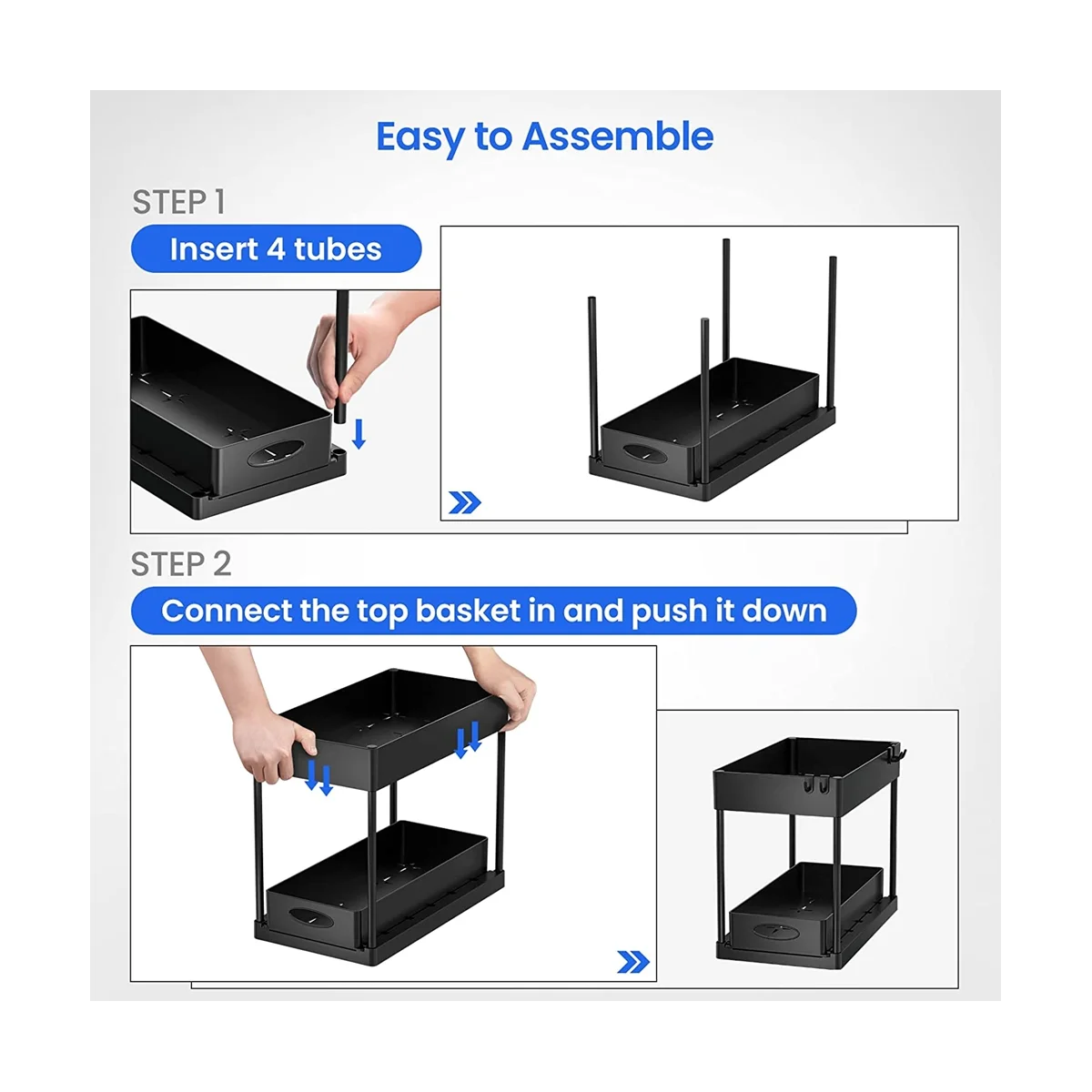 Easy to Assemble

STEP 1

Insert 4 tubes

STEP 2

Connect the top basket in and push it down