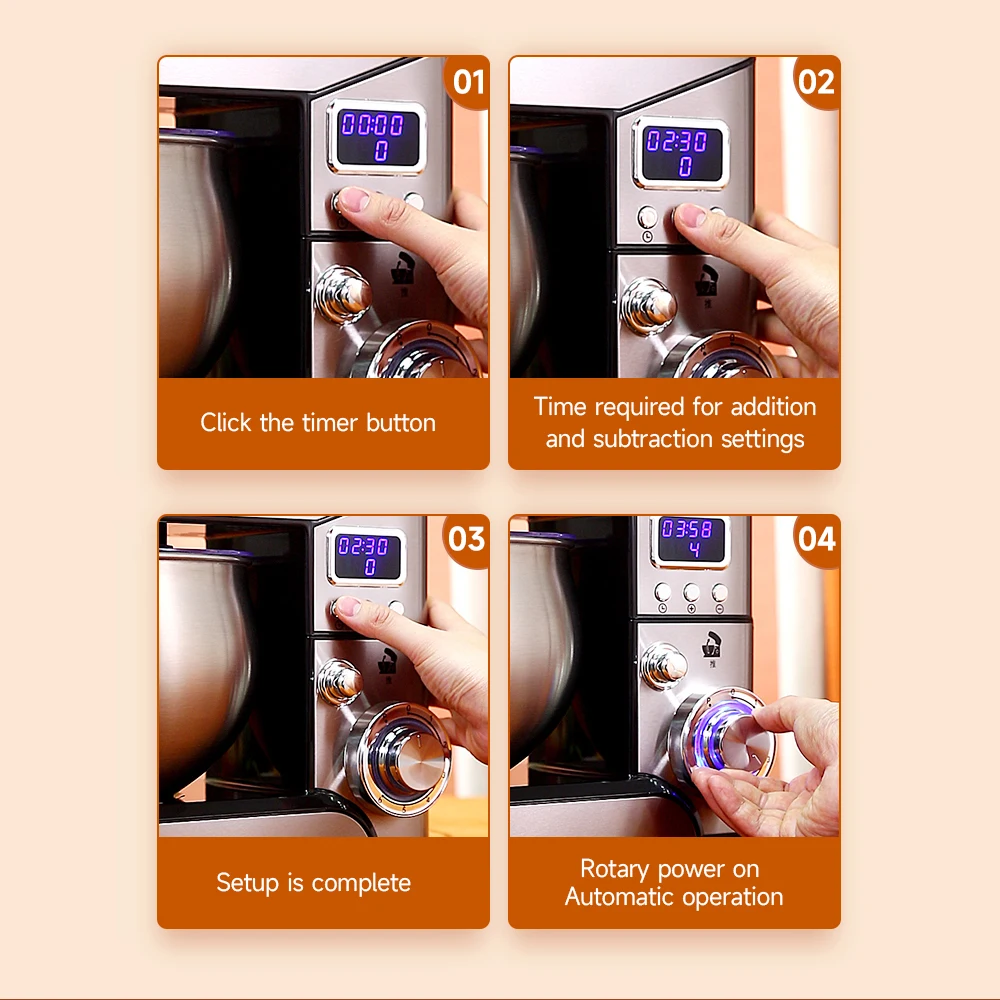 01

00:00
0

Click the timer button

02

02:30
0

Time required for addition and subtraction settings

03

02:30
0

Setup is complete

04

03:58
4

Rotary power on
Automatic operation