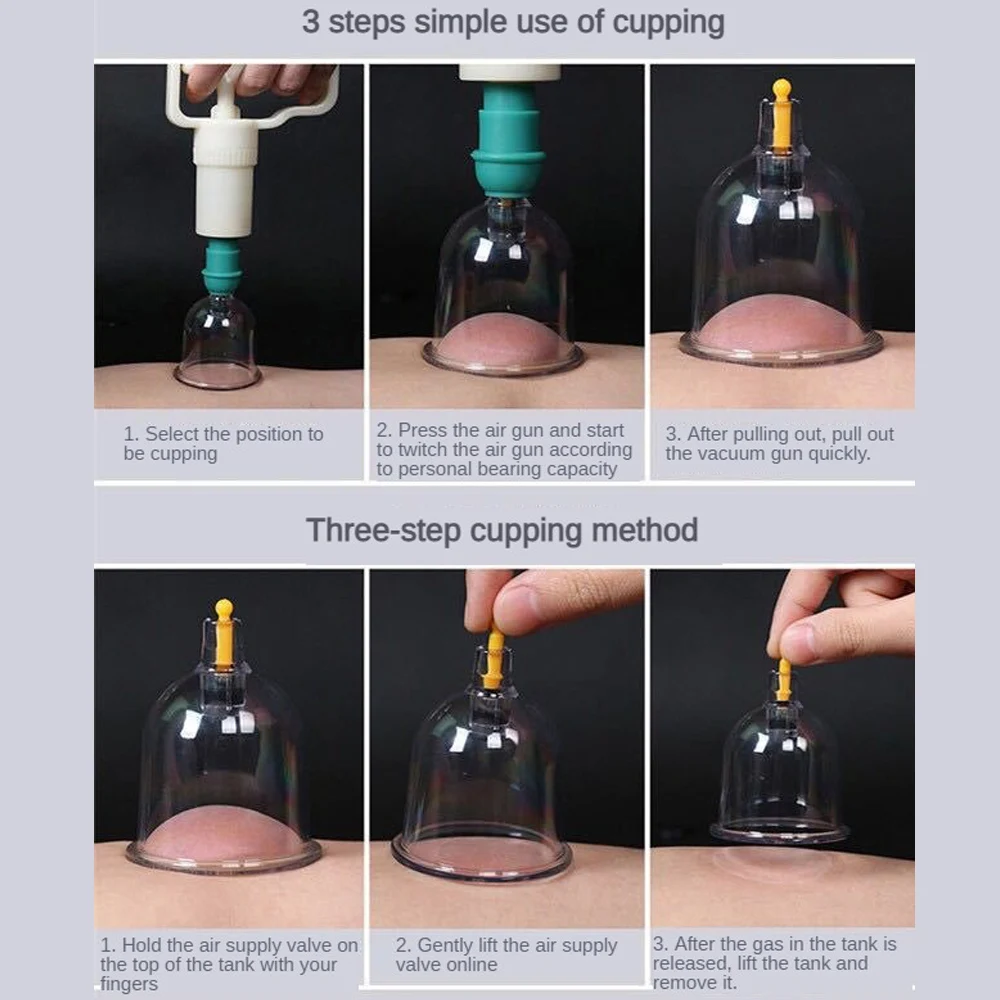 3 steps simple use of cupping

1. Select the position to be cupping

2. Press the air gun and start to twitch the air gun according to personal bearing capacity

3. After pulling out, pull out the vacuum gun quickly.

Three-step cupping method

1. Hold the air supply valve on the top of the tank with your fingers

2. Gently lift the air supply valve online

3. After the gas in the tank is released, lift the tank and remove it.