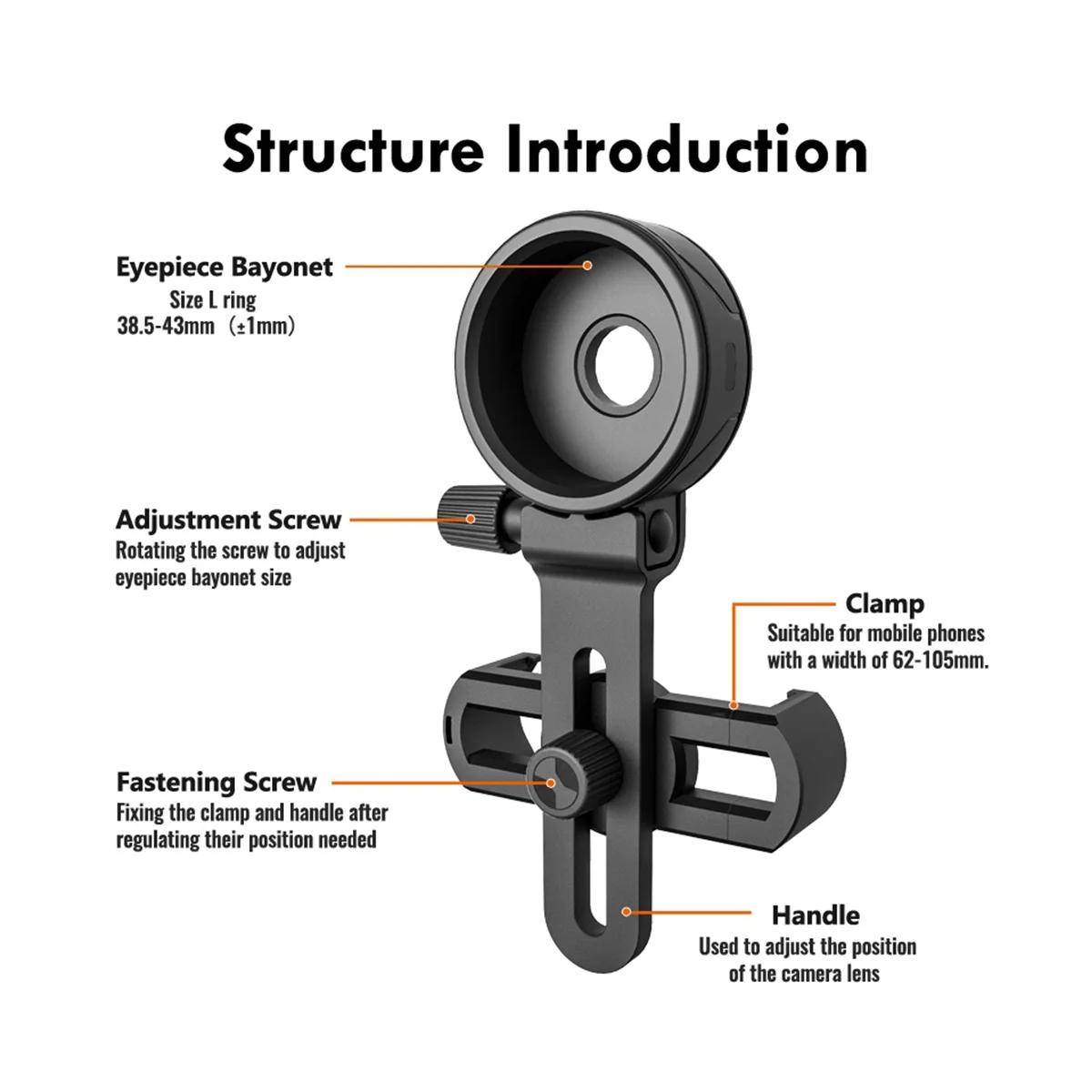 Structure Introduction

Eyepiece Bayonet
Size L ring
38.5-43mm（±1mm）

Adjustment Screw
Rotating the screw to adjust eyepiece bayonet size

Clamp
Suitable for mobile phones with a width of 62-105mm.

Fastening Screw
Fixing the clamp and handle after regulating their position needed

Handle
Used to adjust the position of the camera lens