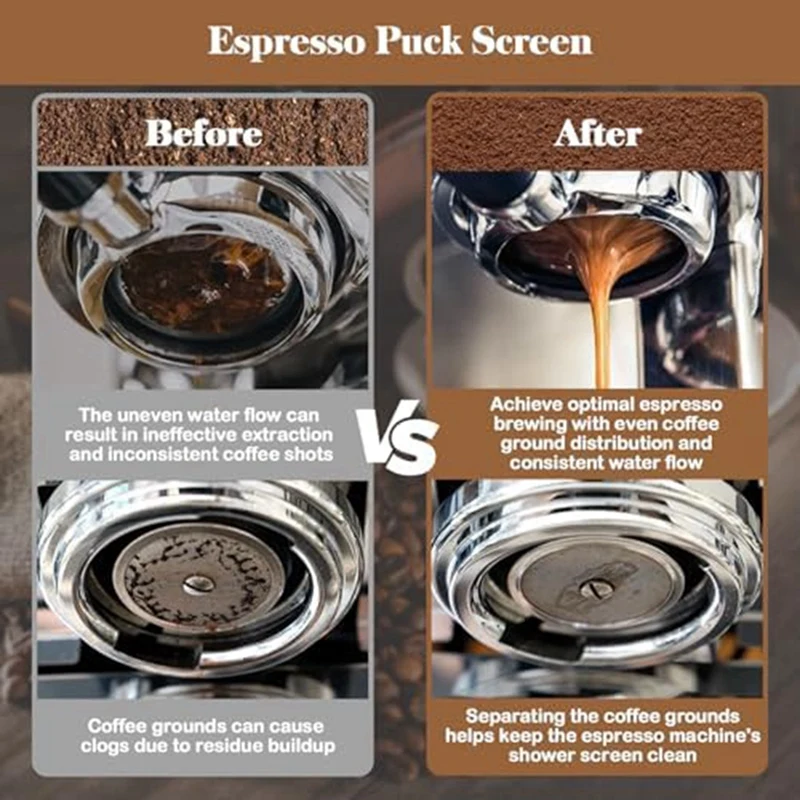 Espresso Puck Screen

Before

The uneven water flow can result in ineffective extraction and inconsistent coffee shots

Coffee grounds can cause clogs due to residue buildup

VS

After

Achieve optimal espresso brewing with even coffee ground distribution and consistent water flow

Separating the coffee grounds helps keep the espresso machine's shower screen clean