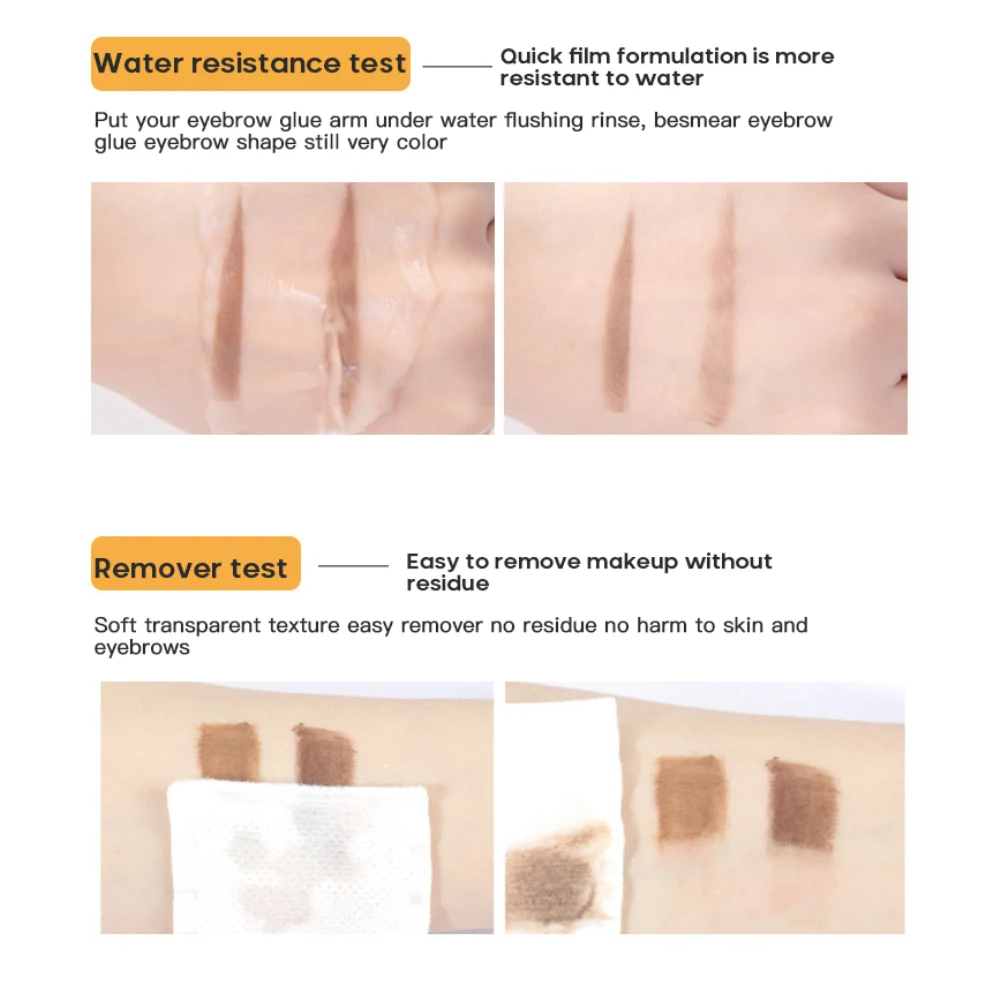 Water resistance test

Quick film formulation is more resistant to water

Put your eyebrow glue arm under water flushing rinse, besmear eyebrow glue eyebrow shape still very color

Remover test

Easy to remove makeup without residue

Soft transparent texture easy remover no residue no harm to skin and eyebrows