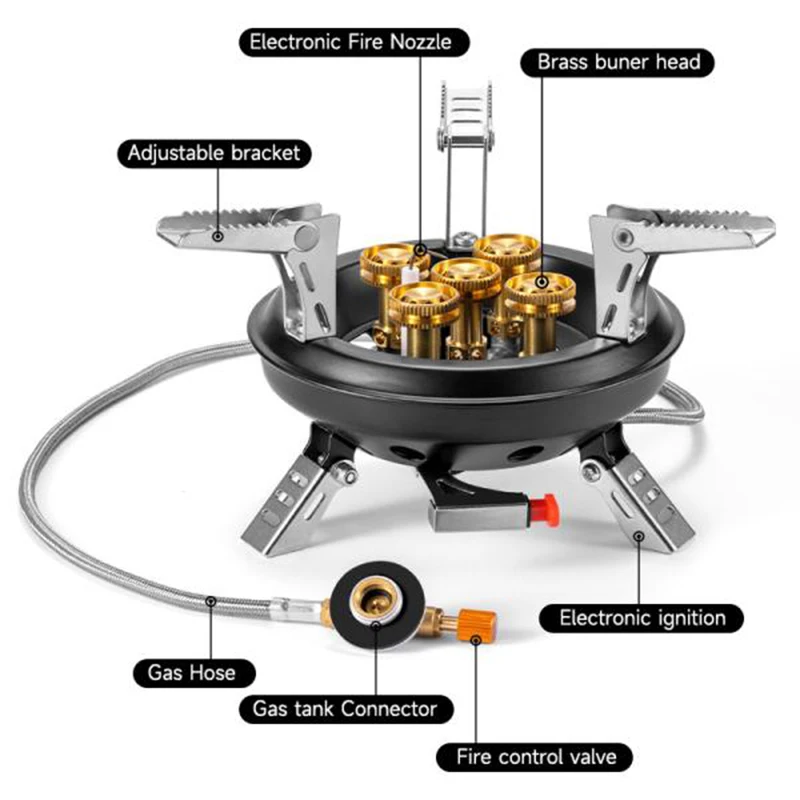 Electronic Fire Nozzle

Brass buner head

Adjustable bracket

Electronic ignition

Gas Hose

Gas tank Connector

Fire control valve