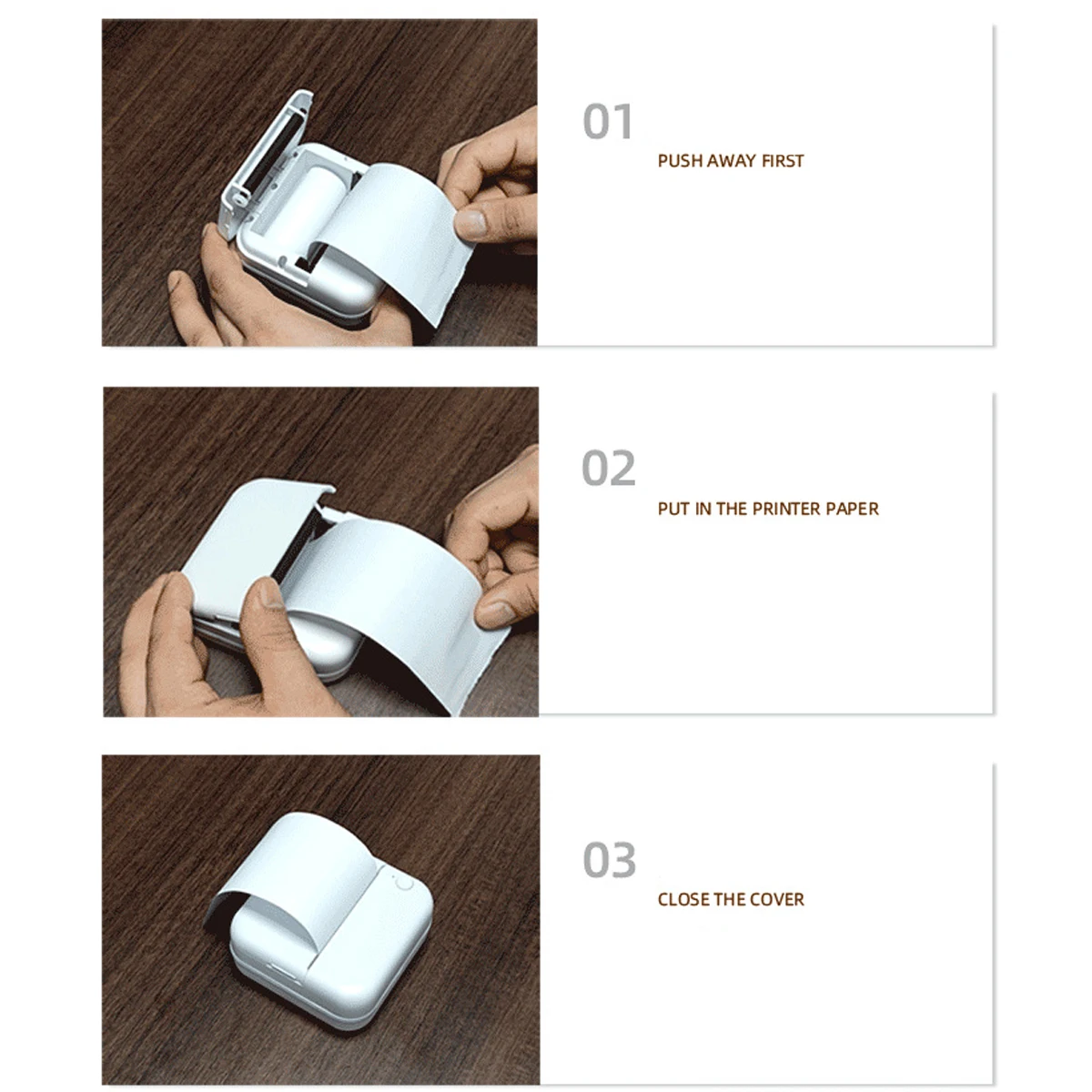 01

PUSH AWAY FIRST

02

PUT IN THE PRINTER PAPER

03

CLOSE THE COVER