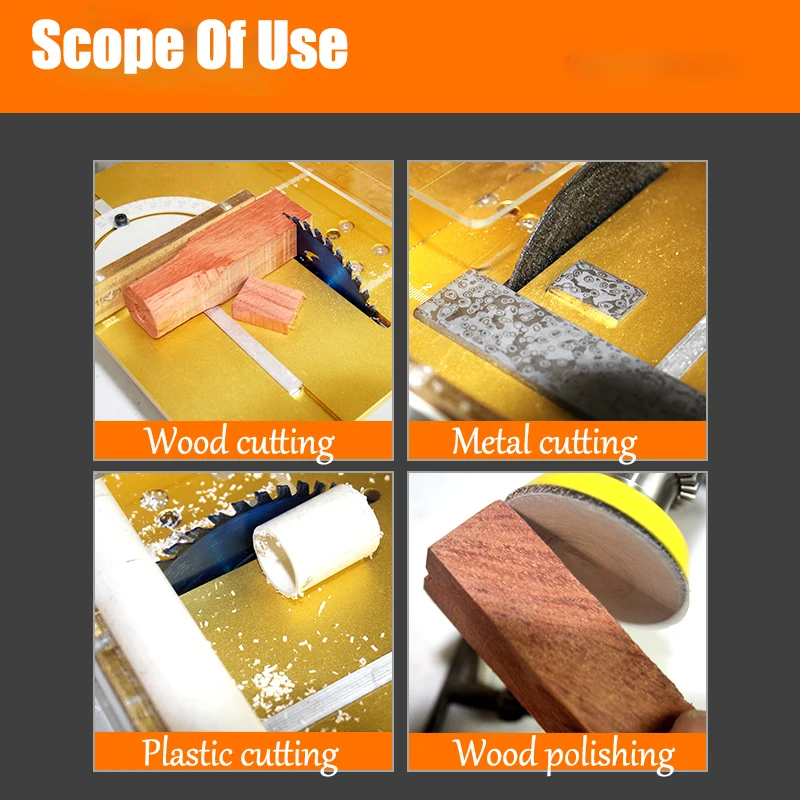 Scope Of Use

Wood cutting

Metal cutting

Plastic cutting

Wood polishing