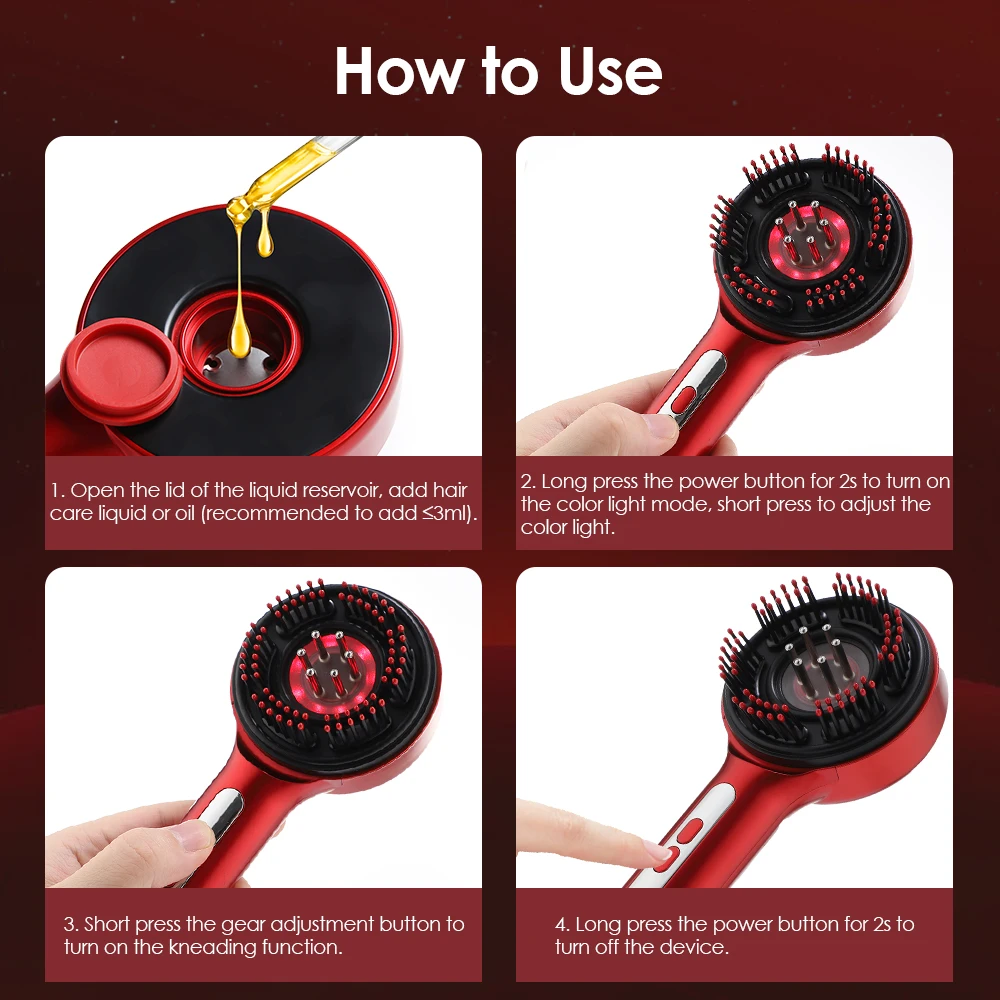 How to Use

1. Open the lid of the liquid reservoir, add hair care liquid or oil (recommended to add ≤3ml).

2. Long press the power button for 2s to turn on the color light mode, short press to adjust the color light.

3. Short press the gear adjustment button to turn on the kneading function.

4. Long press the power button for 2s to turn off the device.