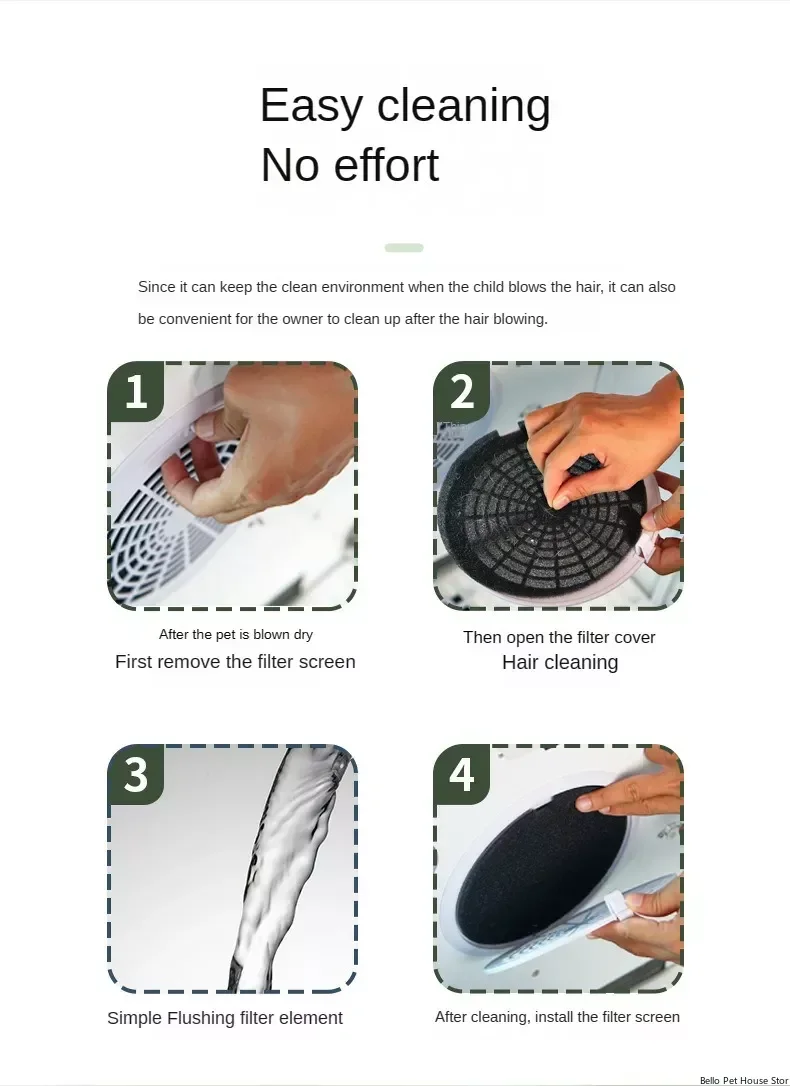 Easy cleaning
No effort

Since it can keep the clean environment when the child blows the hair, it can also be convenient for the owner to clean up after the hair blowing.

1

After the pet is blown dry
First remove the filter screen

2

Then open the filter cover
Hair cleaning

3

Simple Flushing filter element

4

After cleaning, install the filter screen

Bello Pet House Stor