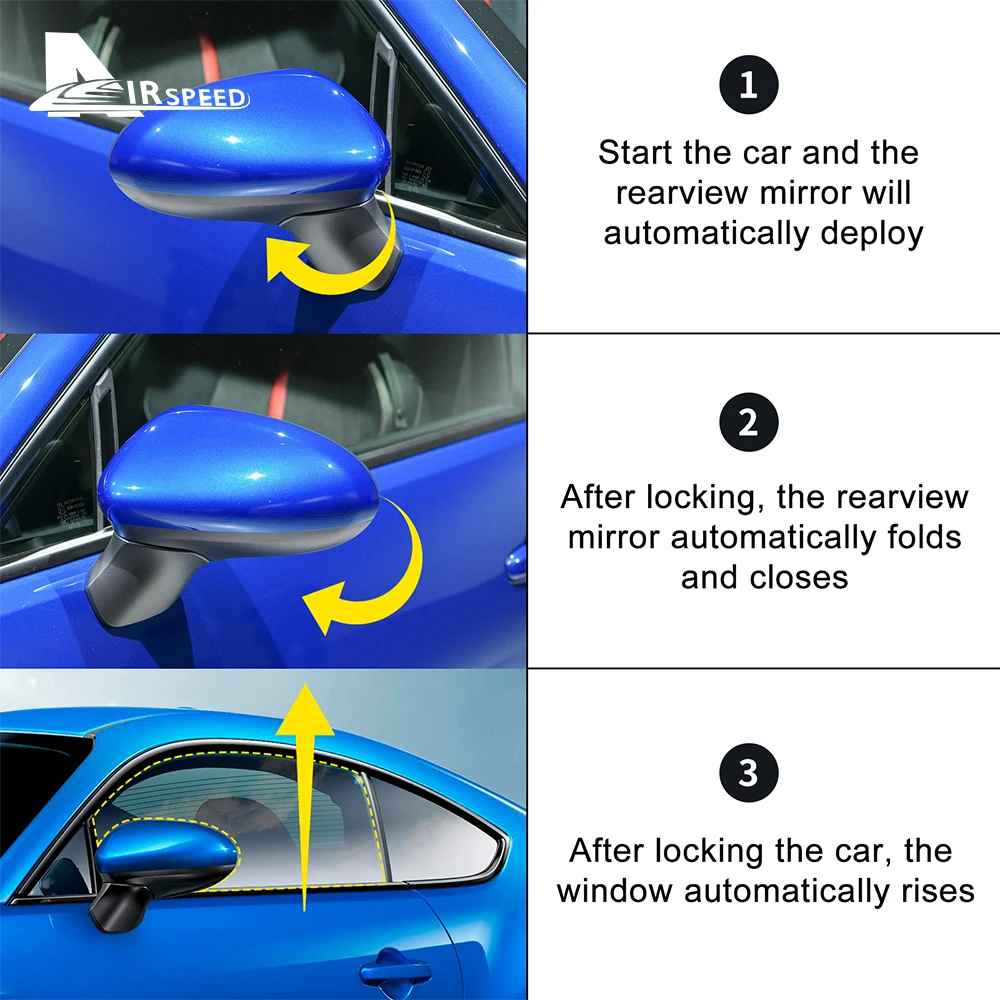 AIRSPEED

1
Start the car and the rearview mirror will automatically deploy

2
After locking, the rearview mirror automatically folds and closes

3
After locking the car, the window automatically rises