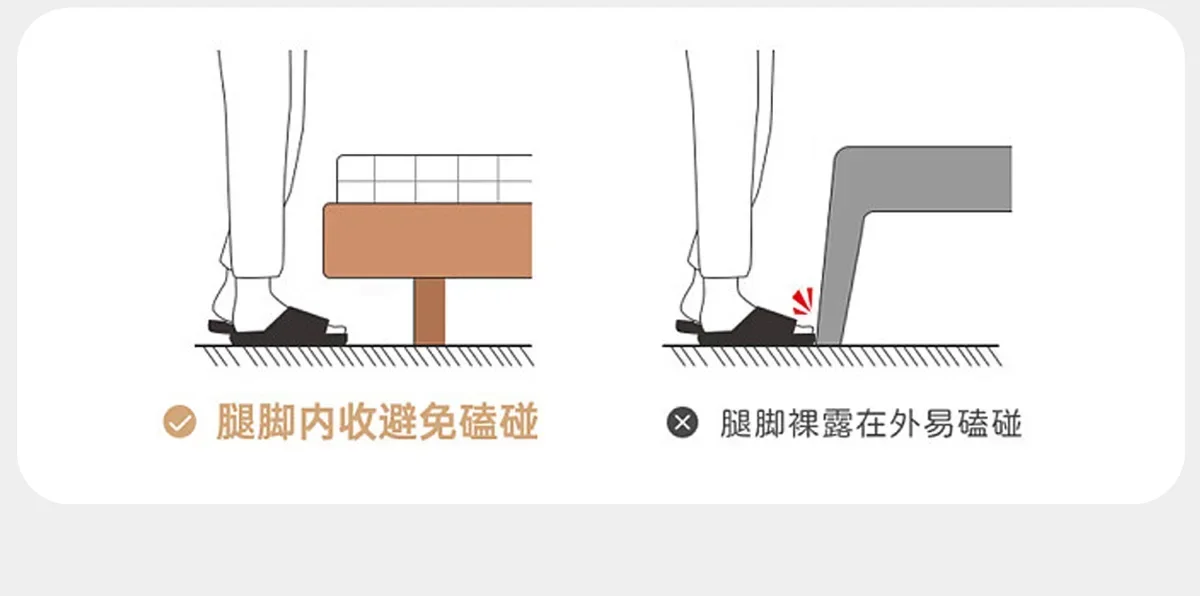 腿脚内收避免磕碰

腿脚裸露在外易磕碰