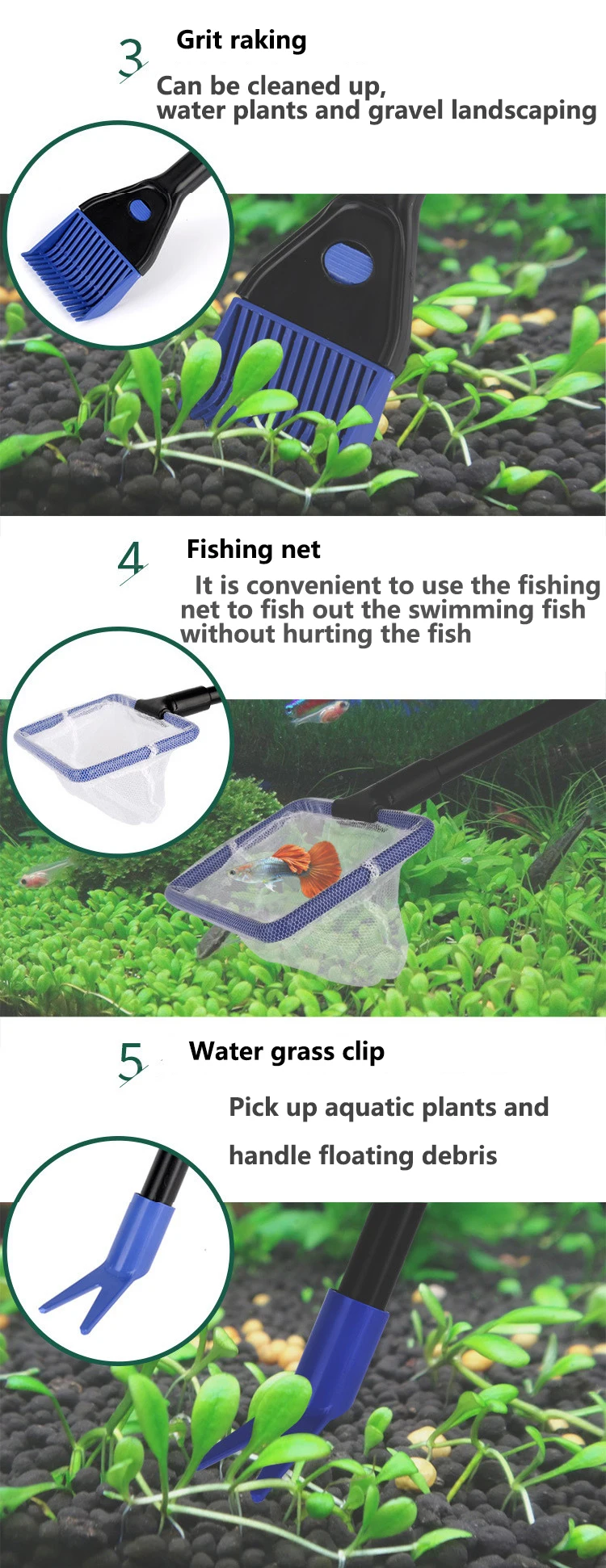 3 Grit raking

Can be cleaned up, water plants and gravel landscaping

4 Fishing net

It is convenient to use the fishing net to fish out the swimming fish without hurting the fish

5 Water grass clip

Pick up aquatic plants and handle floating debris