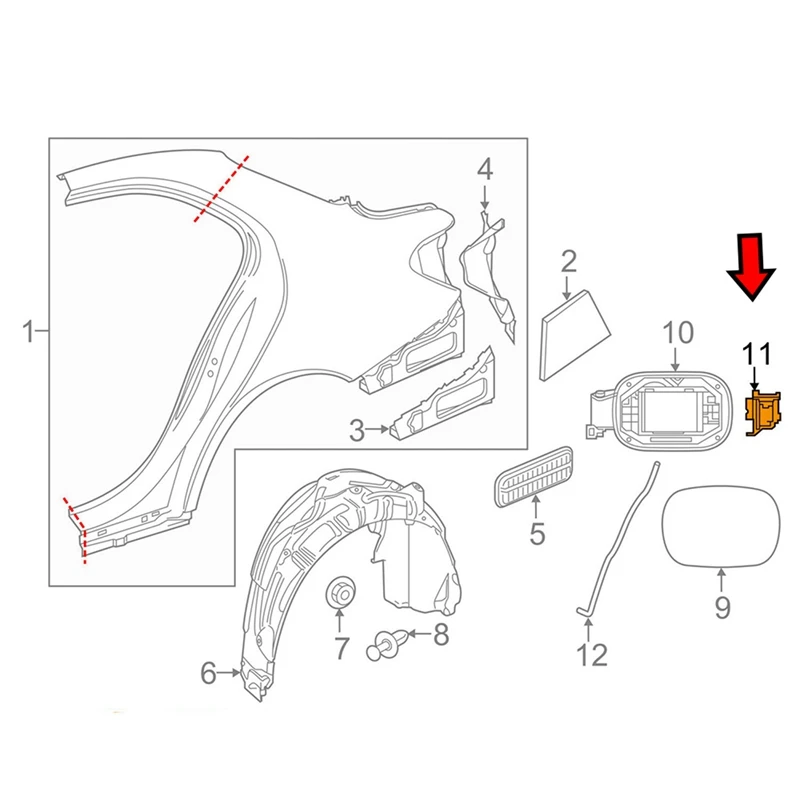 1
4
2
10
11
3
5
9
6
7
8
12