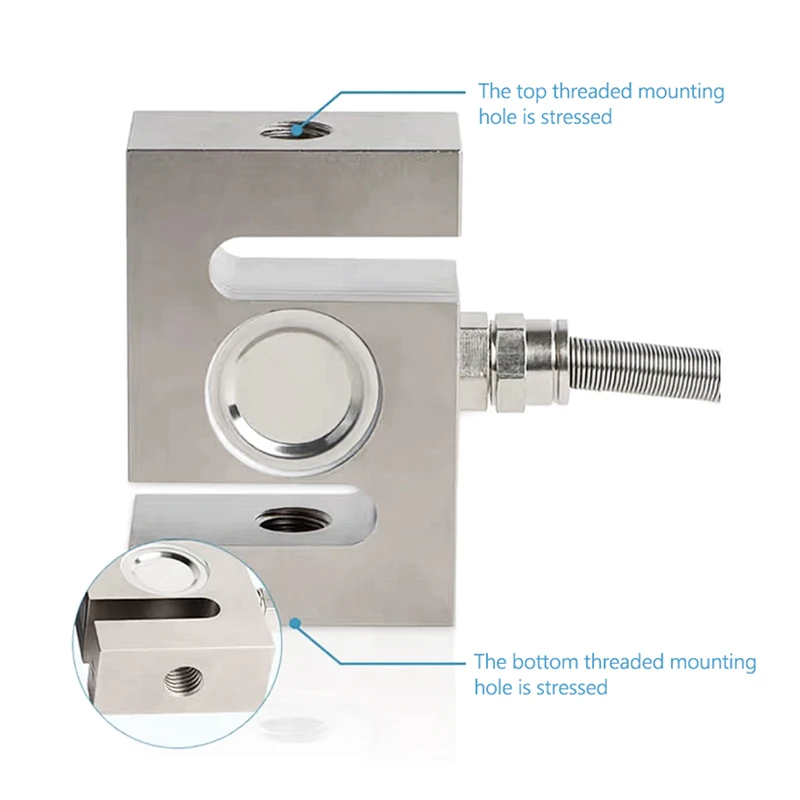 The top threaded mounting hole is stressed

The bottom threaded mounting hole is stressed