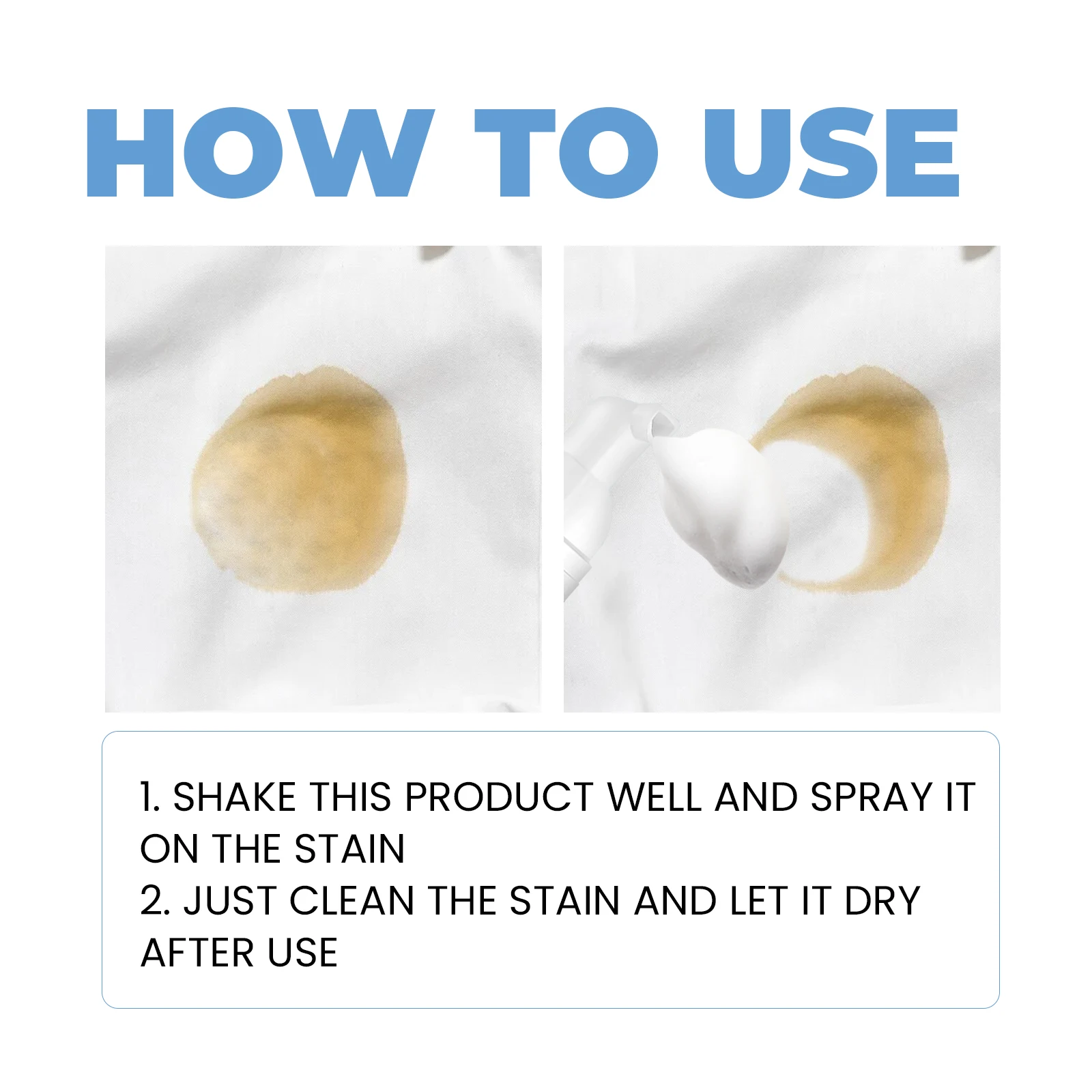 HOW TO USE

1. SHAKE THIS PRODUCT WELL AND SPRAY IT ON THE STAIN
2. JUST CLEAN THE STAIN AND LET IT DRY AFTER USE