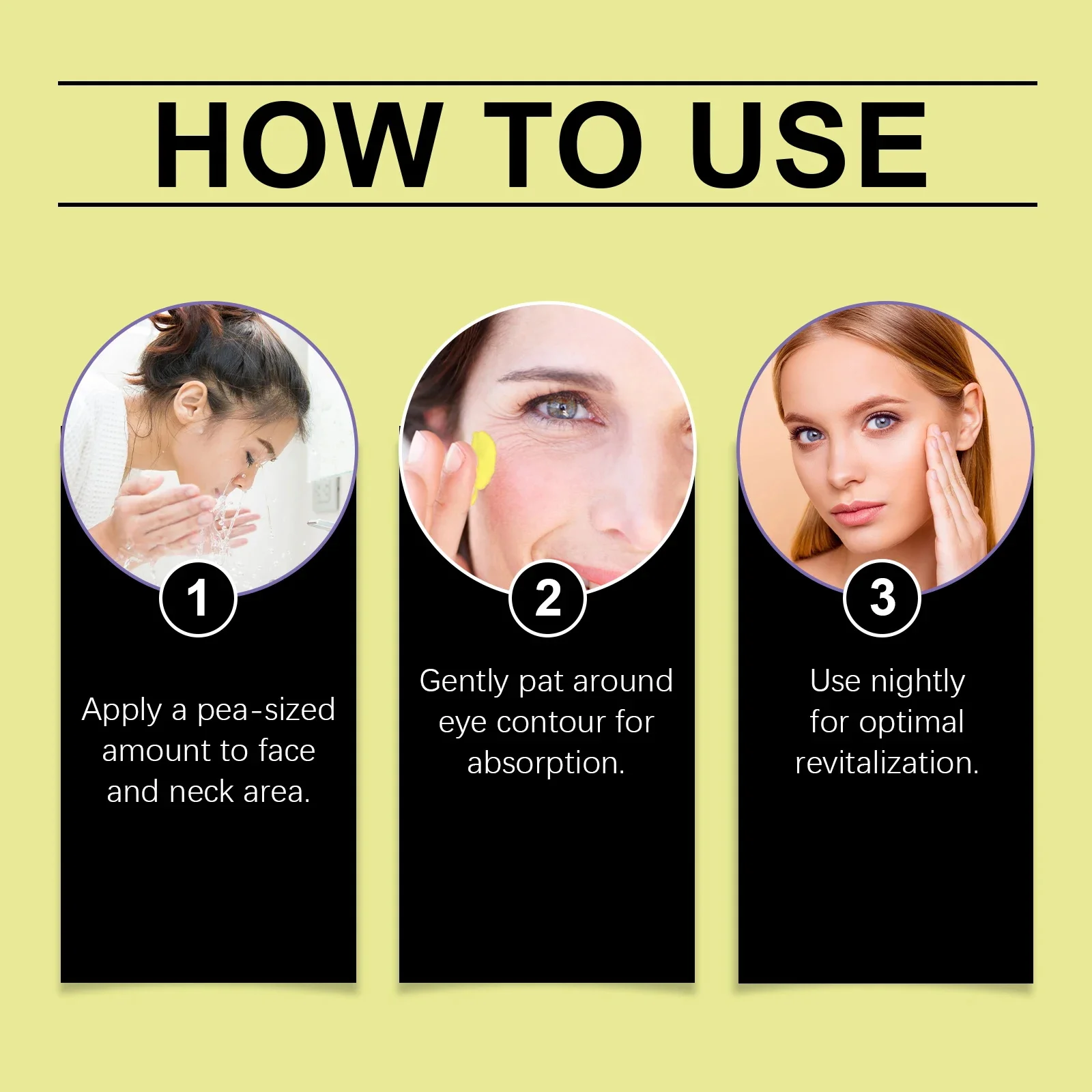 HOW TO USE

1

Apply a pea-sized amount to face and neck area.

2

Gently pat around eye contour for absorption.

3

Use nightly for optimal revitalization.