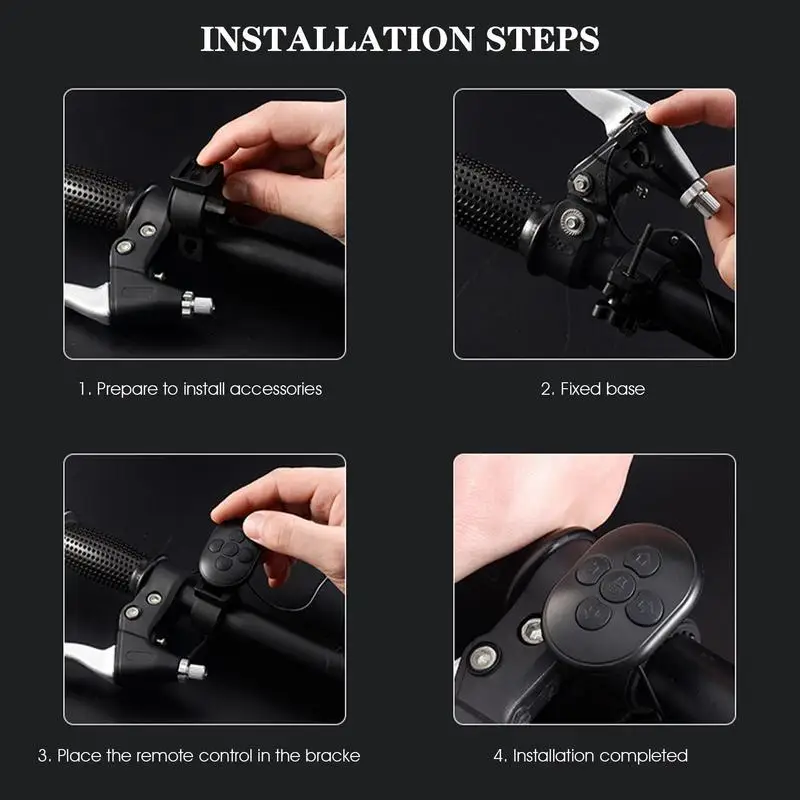 INSTALLATION STEPS

1. Prepare to install accessories

2. Fixed base

3. Place the remote control in the bracke

4. Installation completed