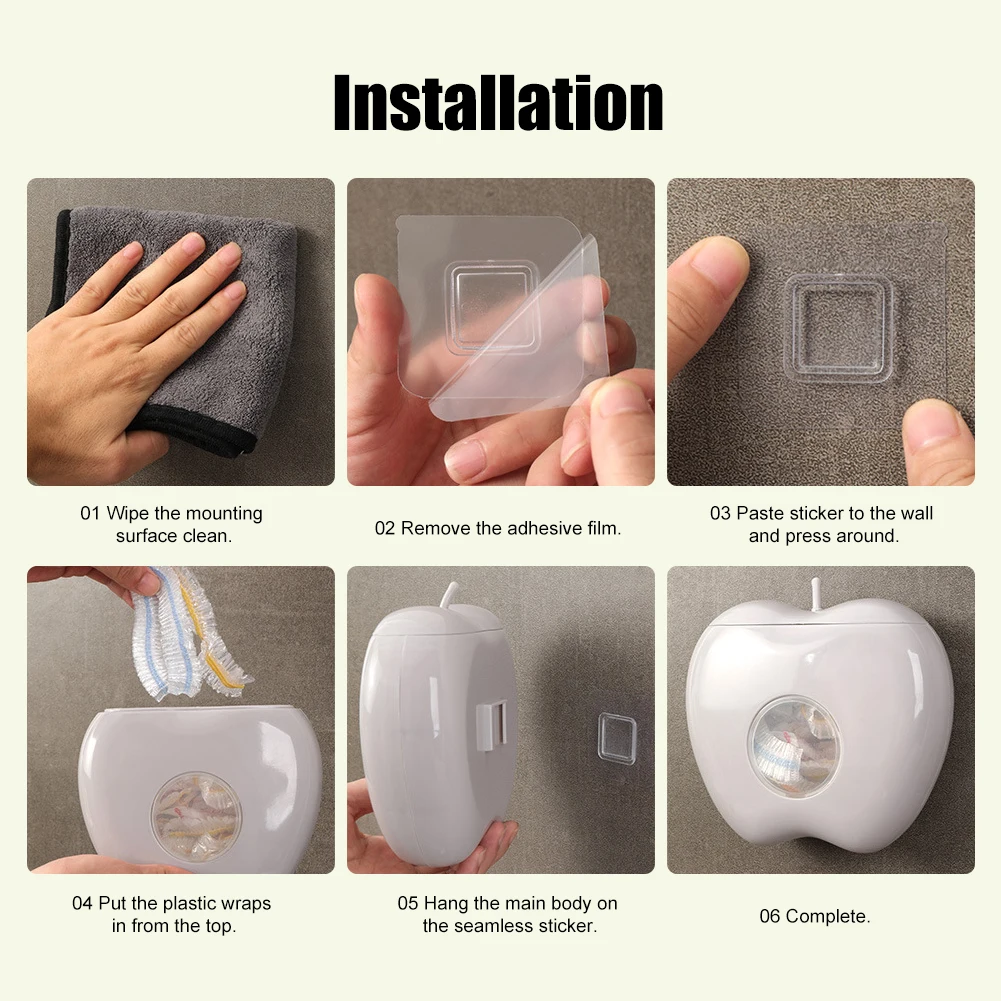 Installation

01 Wipe the mounting surface clean.

02 Remove the adhesive film.

03 Paste sticker to the wall and press around.

04 Put the plastic wraps in from the top.

05 Hang the main body on the seamless sticker.

06 Complete.